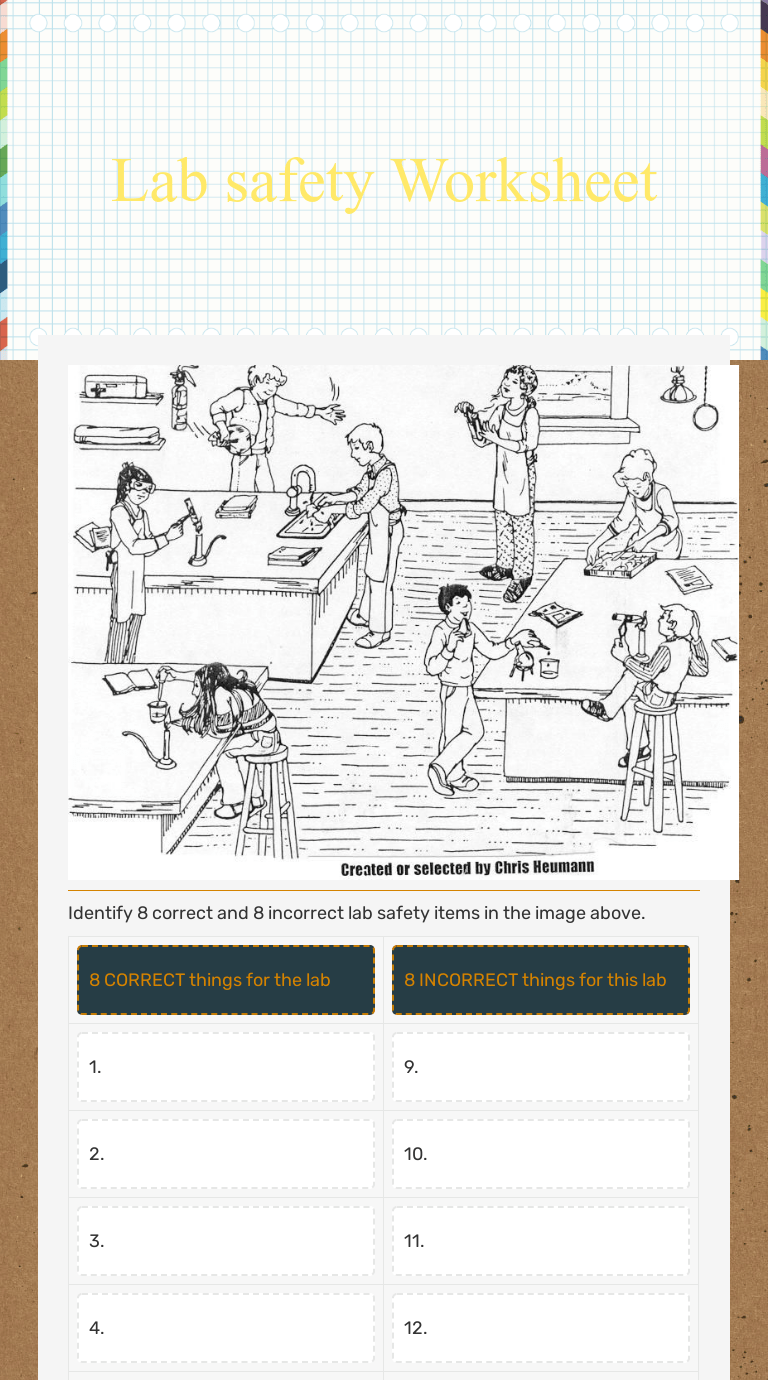 Lab safety Worksheet

Created or selected by Chris Heumann

Identify 8 correct and 8 incorrect lab safety items in the image above.

| 8 CORRECT things for the lab | 8 INCORRECT things for this lab |
|---|---|
| 1. | 9. |
| 2. | 10. |
| 3. | 11. |
| 4. | 12. |