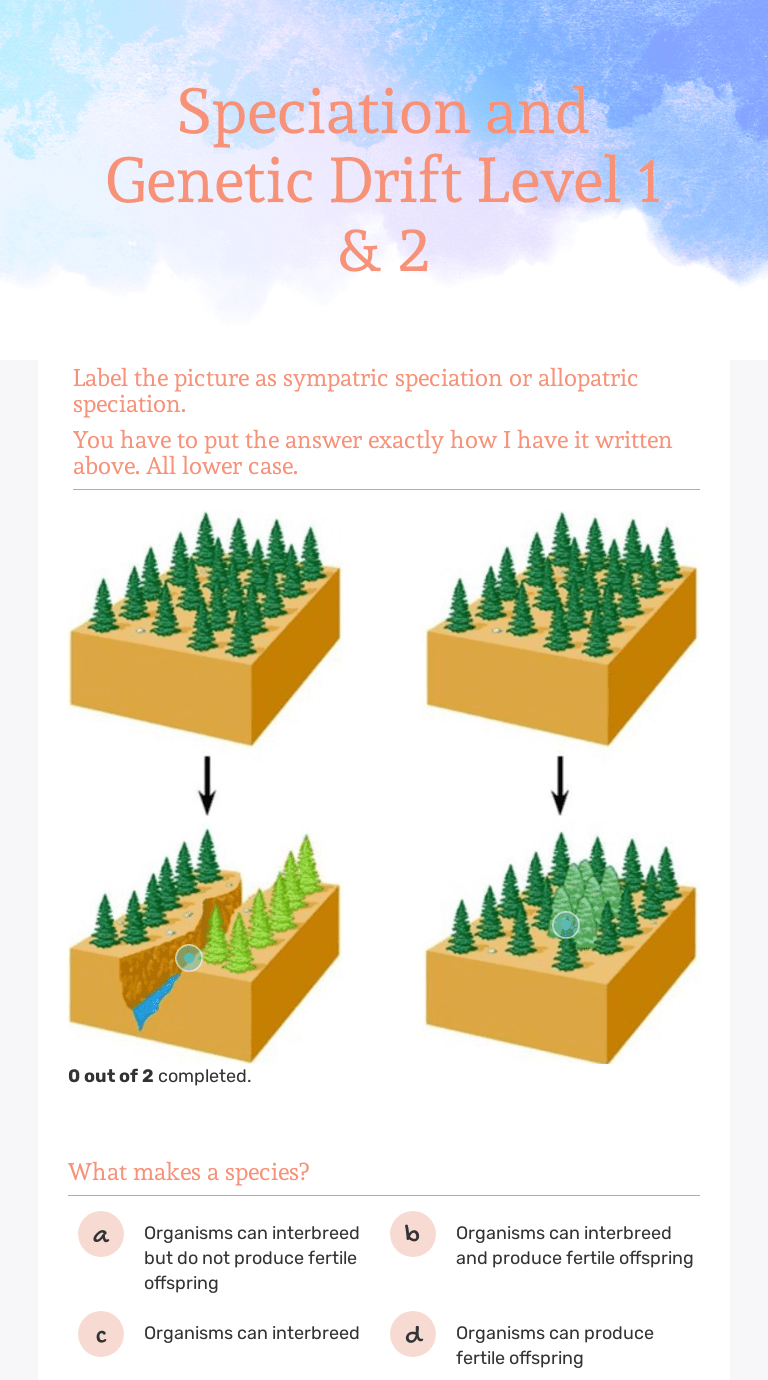 Speciation and Genetic Drift Level 1 & 2

Label the picture as sympatric speciation or allopatric speciation.

You have to put the answer exactly how I have it written above. All lower case.

**0 out of 2** completed.

What makes a species?

a Organisms can interbreed but do not produce fertile offspring

b Organisms can interbreed and produce fertile offspring

c Organisms can interbreed

d Organisms can produce fertile offspring