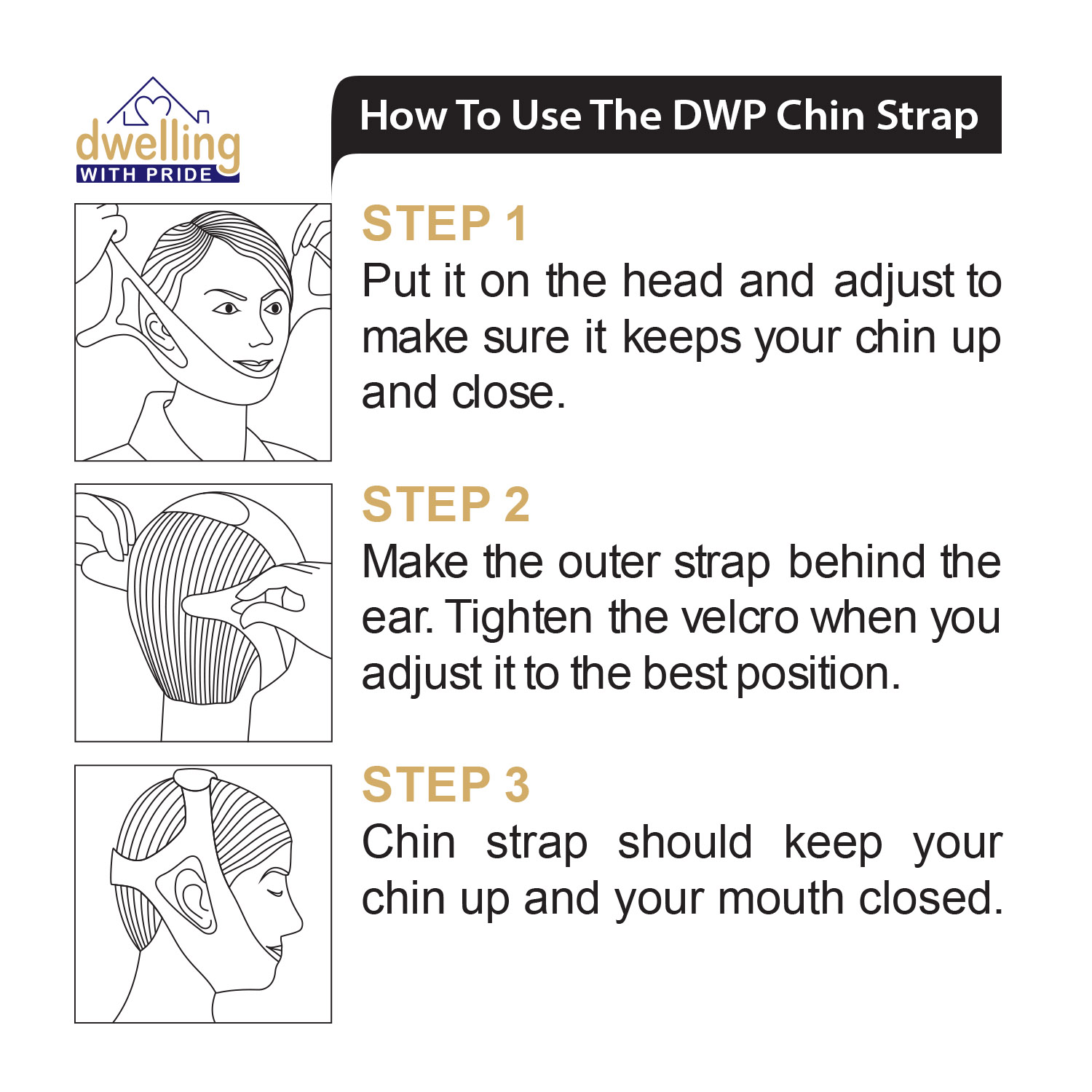 dwelling
WITH PRIDE

How To Use The DWP Chin Strap

STEP 1
Put it on the head and adjust to make sure it keeps your chin up and close.

STEP 2
Make the outer strap behind the ear. Tighten the velcro when you adjust it to the best position.

STEP 3
Chin strap should keep your chin up and your mouth closed.