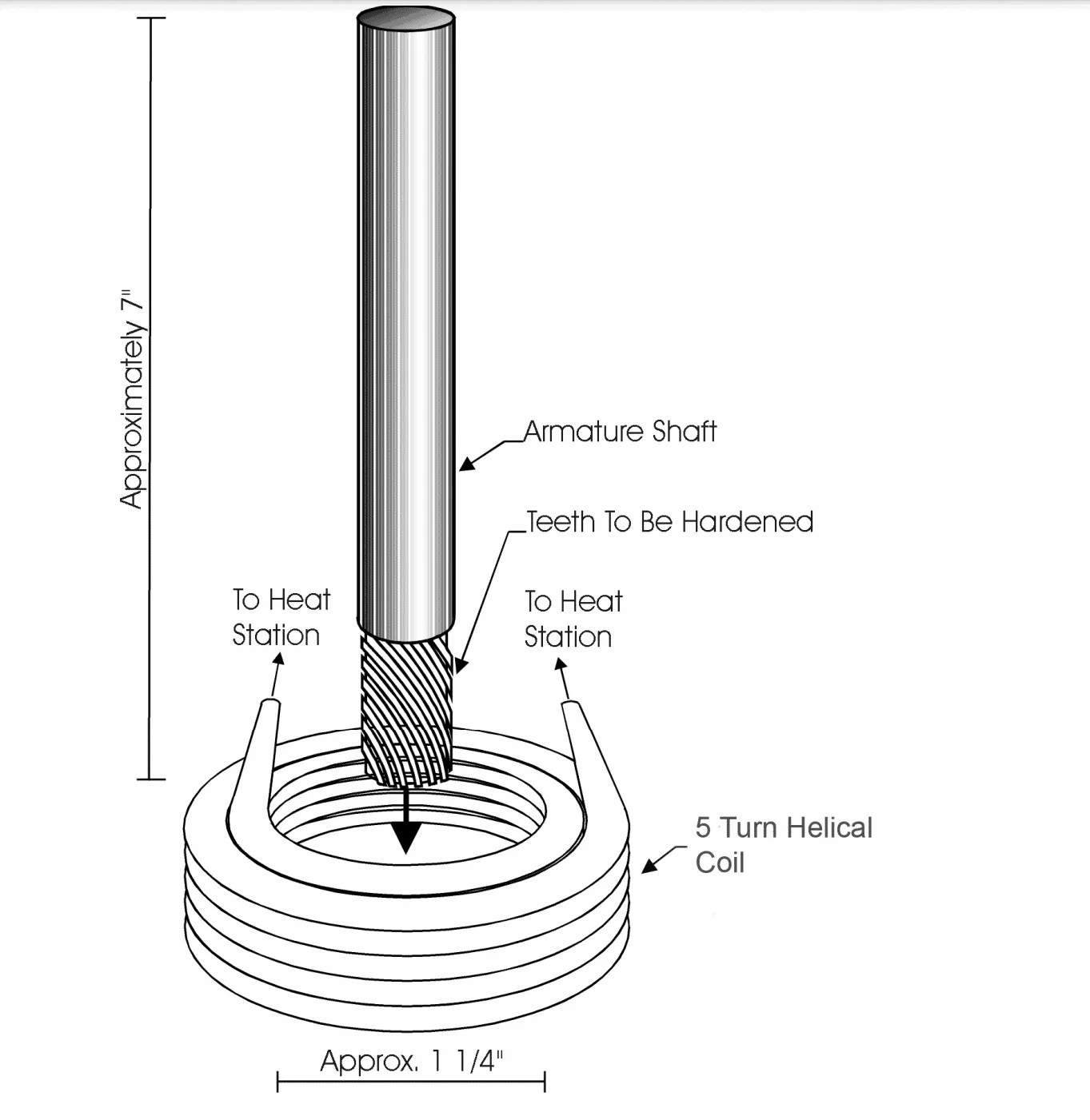 Approximately 7"

Armature Shaft

Teeth To Be Hardened

To Heat Station

To Heat Station

5 Turn Helical Coil

Approx. 1 1/4"