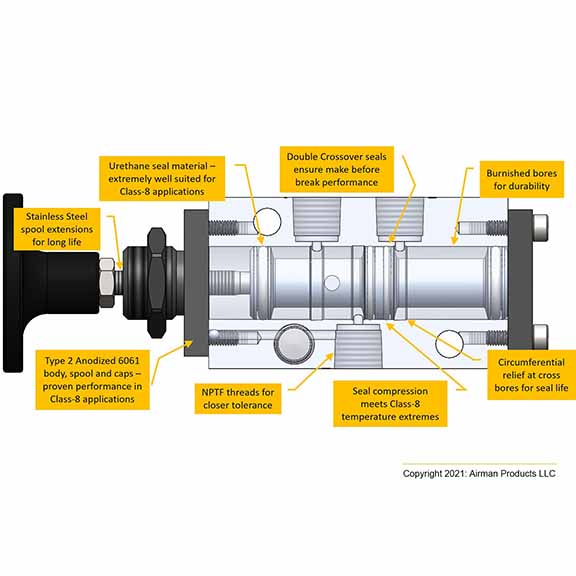 Urethane seal material – extremely well suited for Class-8 applications

Double Crossover seals ensure make before break performance

Burnished bores for durability

Stainless Steel spool extensions for long life

Type 2 Anodized 6061 body, spool and caps – proven performance in Class-8 applications

NPTF threads for closer tolerance

Seal compression meets Class-8 temperature extremes

Circumferential relief at cross bores for seal life

Copyright 2021: Airman Products LLC