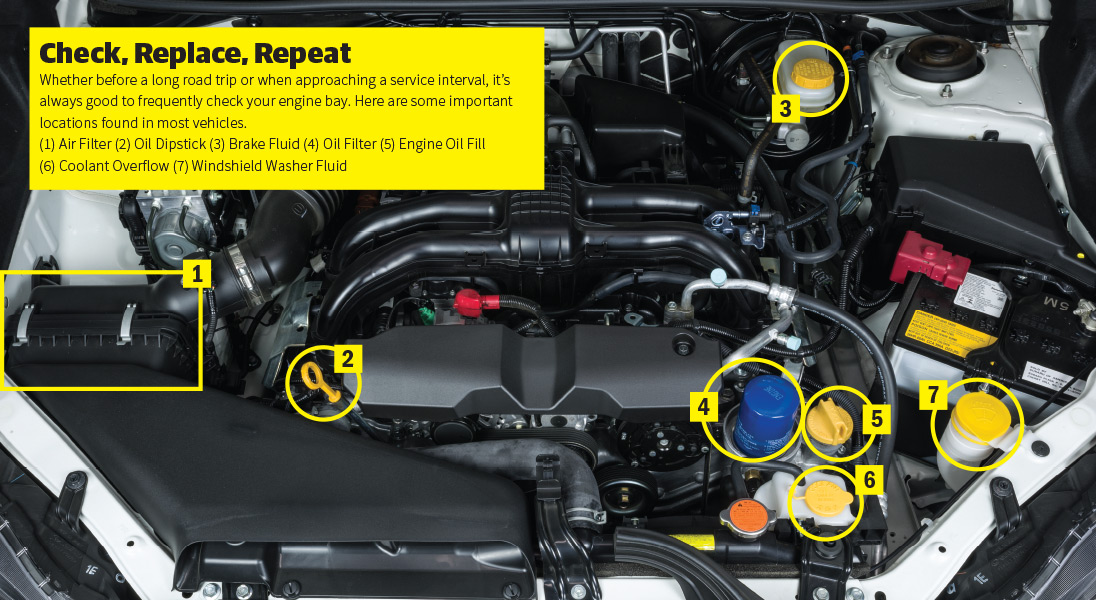 Check, Replace, Repeat

Whether before a long road trip or when approaching a service interval, it's always good to frequently check your engine bay. Here are some important locations found in most vehicles.

(1) Air Filter (2) Oil Dipstick (3) Brake Fluid (4) Oil Filter (5) Engine Oil Fill (6) Coolant Overflow (7) Windshield Washer Fluid

1

2

3

4

5

6

7