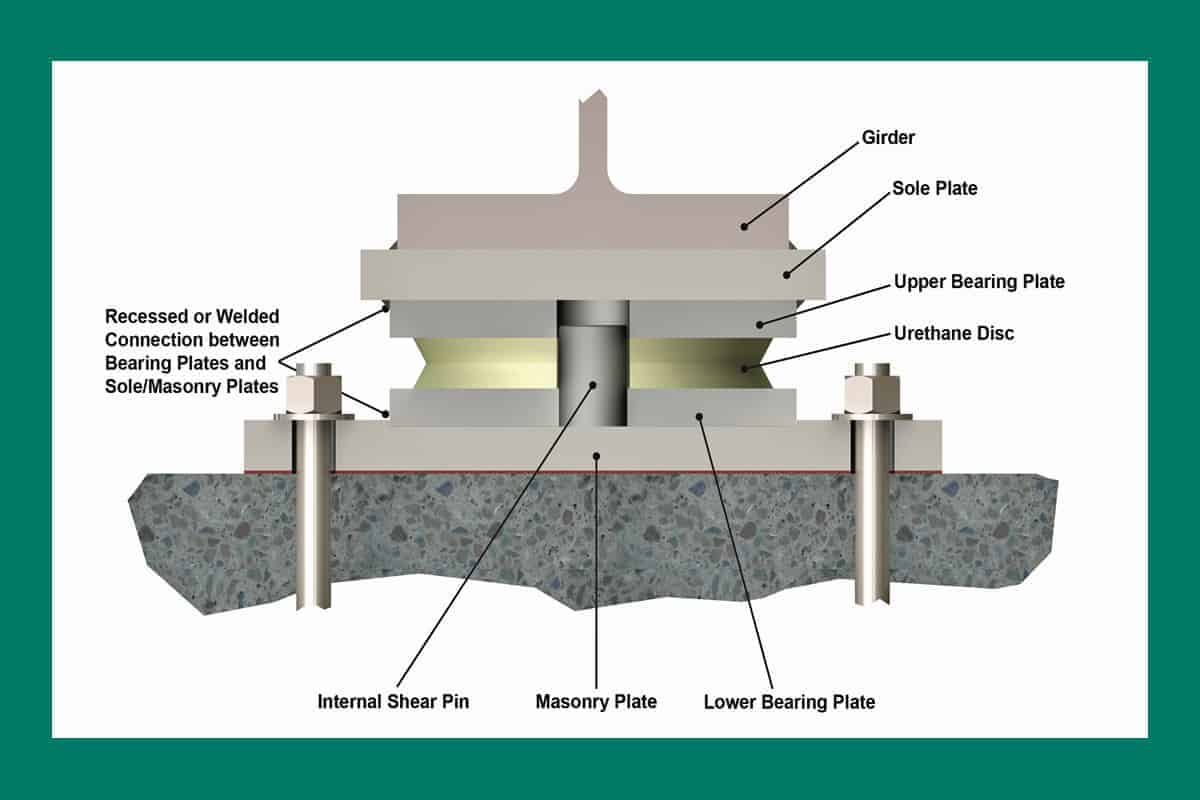 Girder

Sole Plate

Upper Bearing Plate

Urethane Disc

Recessed or Welded Connection between Bearing Plates and Sole/Masonry Plates

Internal Shear Pin

Masonry Plate

Lower Bearing Plate