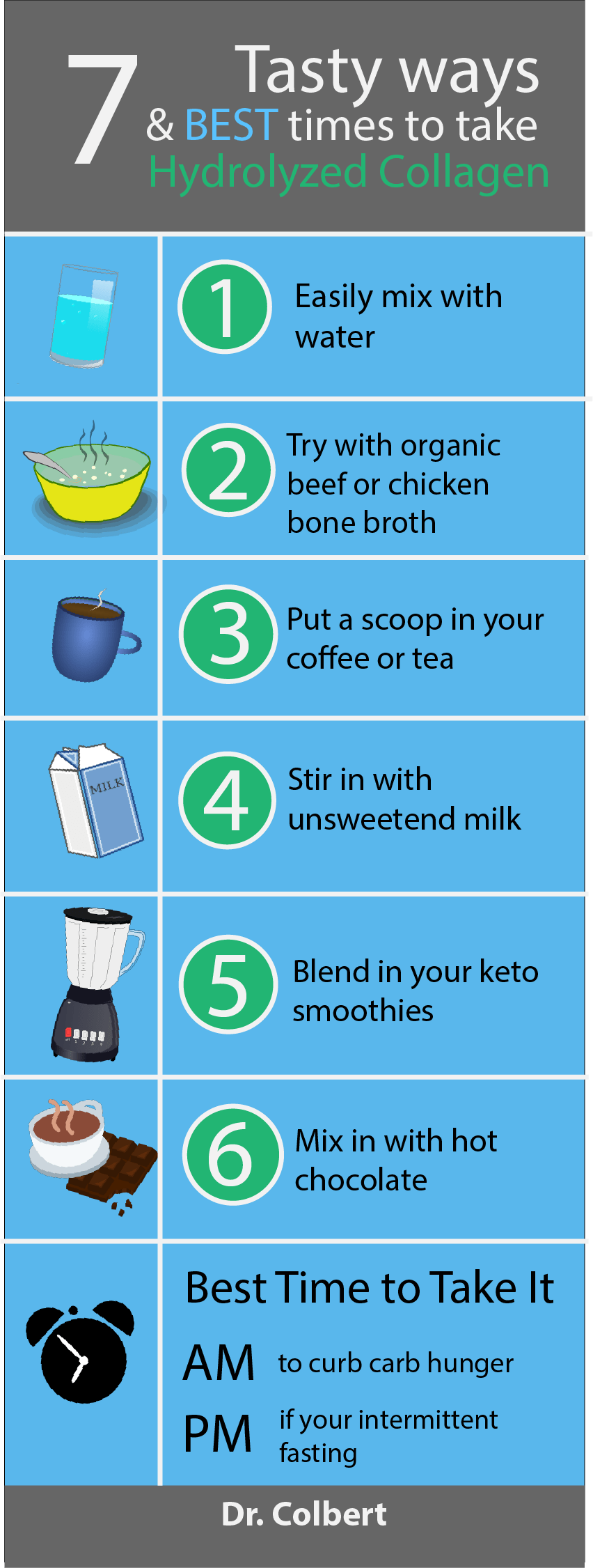 7 Tasty ways & BEST times to take Hydrolyzed Collagen

1 Easily mix with water

2 Try with organic beef or chicken bone broth

3 Put a scoop in your coffee or tea

MILK

4 Stir in with unsweetend milk

5 Blend in your keto smoothies

6 Mix in with hot chocolate

Best Time to Take It

AM to curb carb hunger

PM if your intermittent fasting

Dr. Colbert