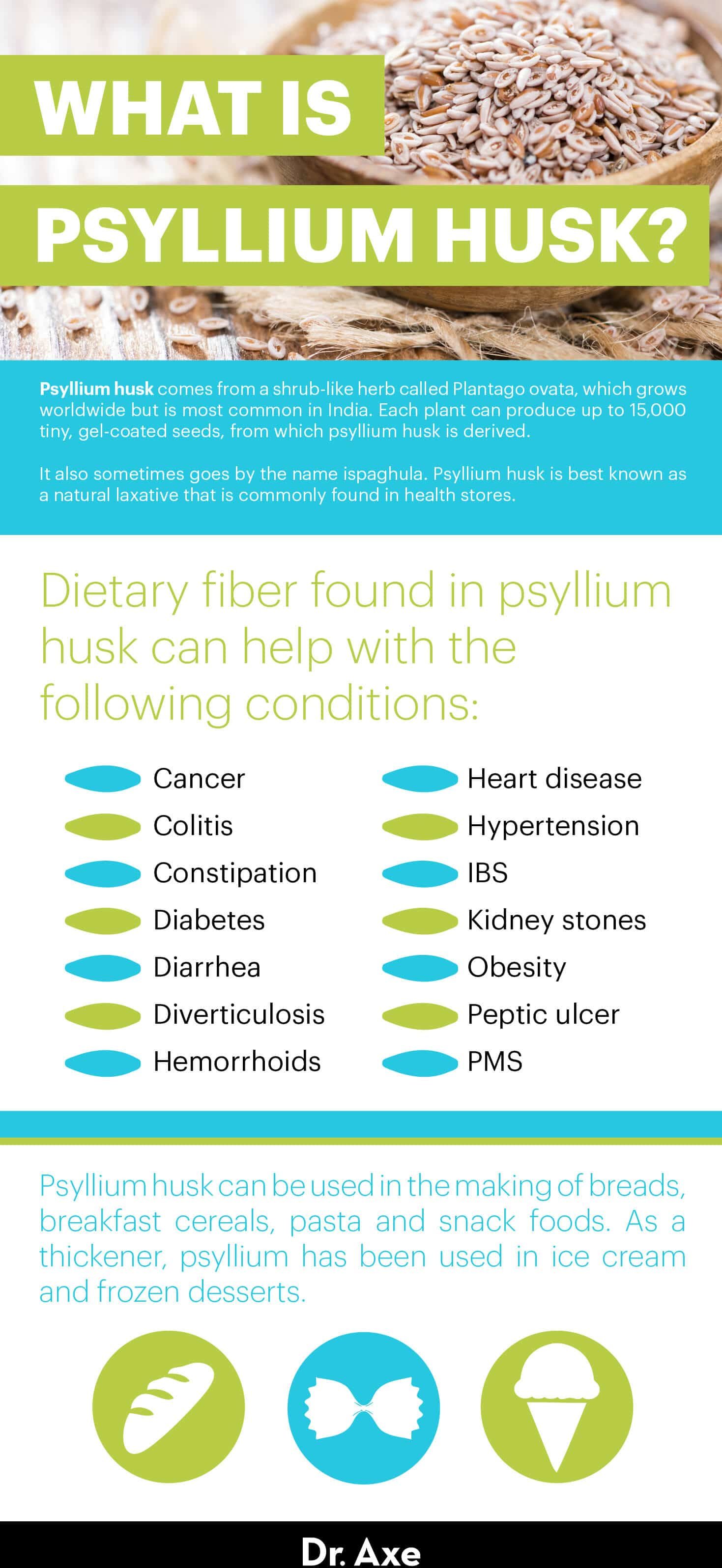 WHAT IS
PSYLLIUM HUSK?

Psyllium husk comes from a shrub-like herb called Plantago ovata, which grows worldwide but is most common in India. Each plant can produce up to 15,000 tiny, gel-coated seeds, from which psyllium husk is derived.

It also sometimes goes by the name ispaghula. Psyllium husk is best known as a natural laxative that is commonly found in health stores.

Dietary fiber found in psyllium husk can help with the following conditions:

Cancer
Colitis
Constipation
Diabetes
Diarrhea
Diverticulosis
Hemorrhoids

Heart disease
Hypertension
IBS
Kidney stones
Obesity
Peptic ulcer
PMS

Psyllium husk can be used in the making of breads, breakfast cereals, pasta and snack foods. As a thickener, psyllium has been used in ice cream and frozen desserts.

Dr. Axe