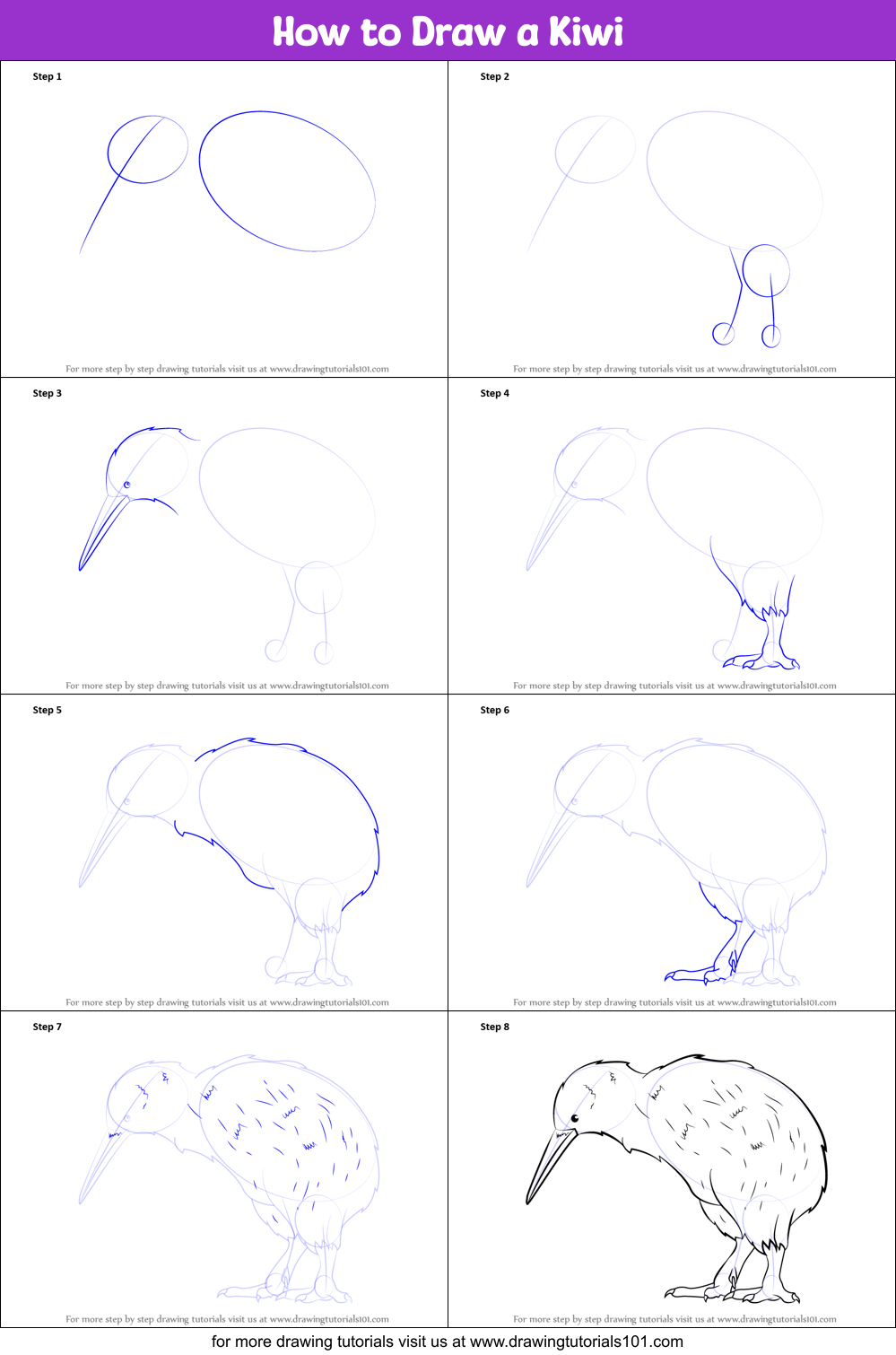 How to Draw a Kiwi

Step 1

For more step by step drawing tutorials visit us at www.drawingtutorials101.com

Step 2

For more step by step drawing tutorials visit us at www.drawingtutorials101.com

Step 3

For more step by step drawing tutorials visit us at www.drawingtutorials101.com

Step 4

For more step by step drawing tutorials visit us at www.drawingtutorials101.com

Step 5

For more step by step drawing tutorials visit us at www.drawingtutorials101.com

Step 6

For more step by step drawing tutorials visit us at www.drawingtutorials101.com

Step 7

For more step by step drawing tutorials visit us at www.drawingtutorials101.com

Step 8

For more step by step drawing tutorials visit us at www.drawingtutorials101.com

for more drawing tutorials visit us at www.drawingtutorials101.com