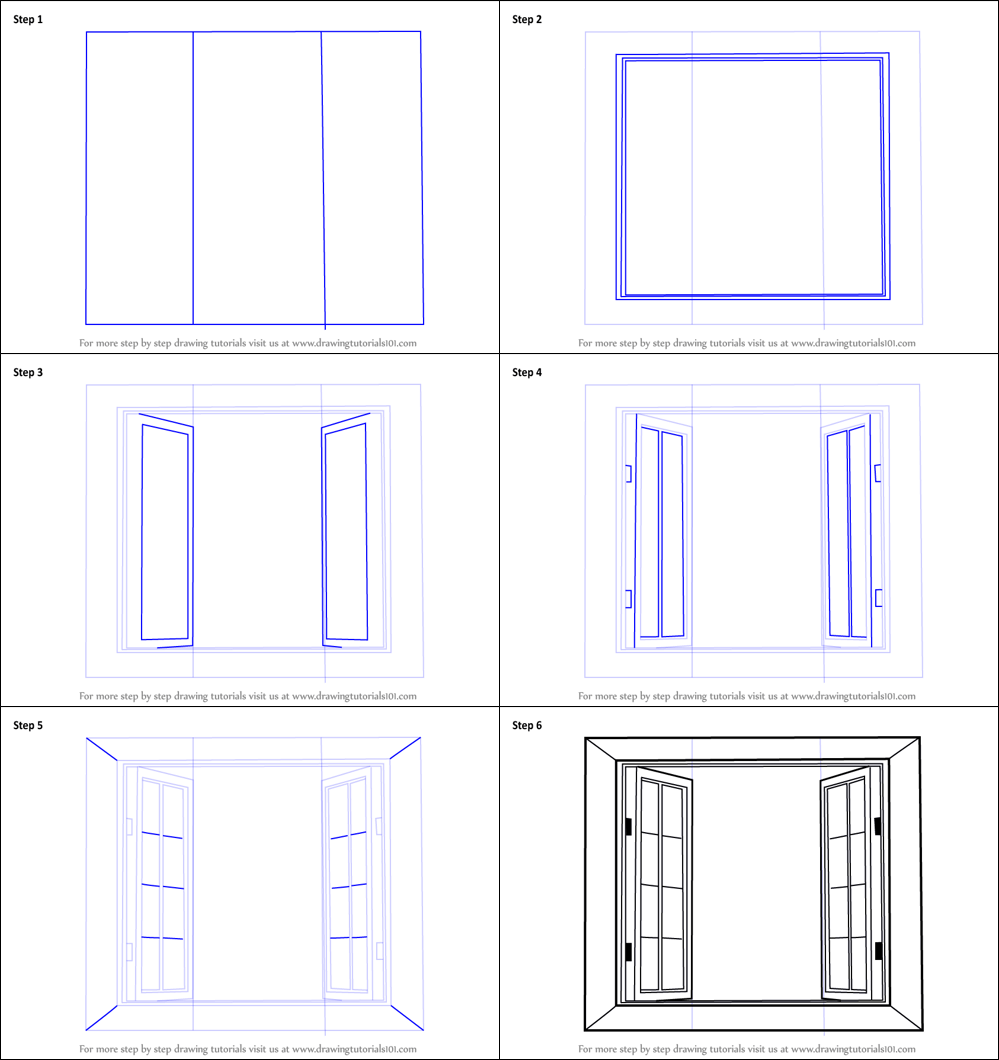 Step 1

For more step by step drawing tutorials visit us at www.drawingtutorials101.com

Step 2

For more step by step drawing tutorials visit us at www.drawingtutorials101.com

Step 3

For more step by step drawing tutorials visit us at www.drawingtutorials101.com

Step 4

For more step by step drawing tutorials visit us at www.drawingtutorials101.com

Step 5

For more step by step drawing tutorials visit us at www.drawingtutorials101.com

Step 6

For more step by step drawing tutorials visit us at www.drawingtutorials101.com