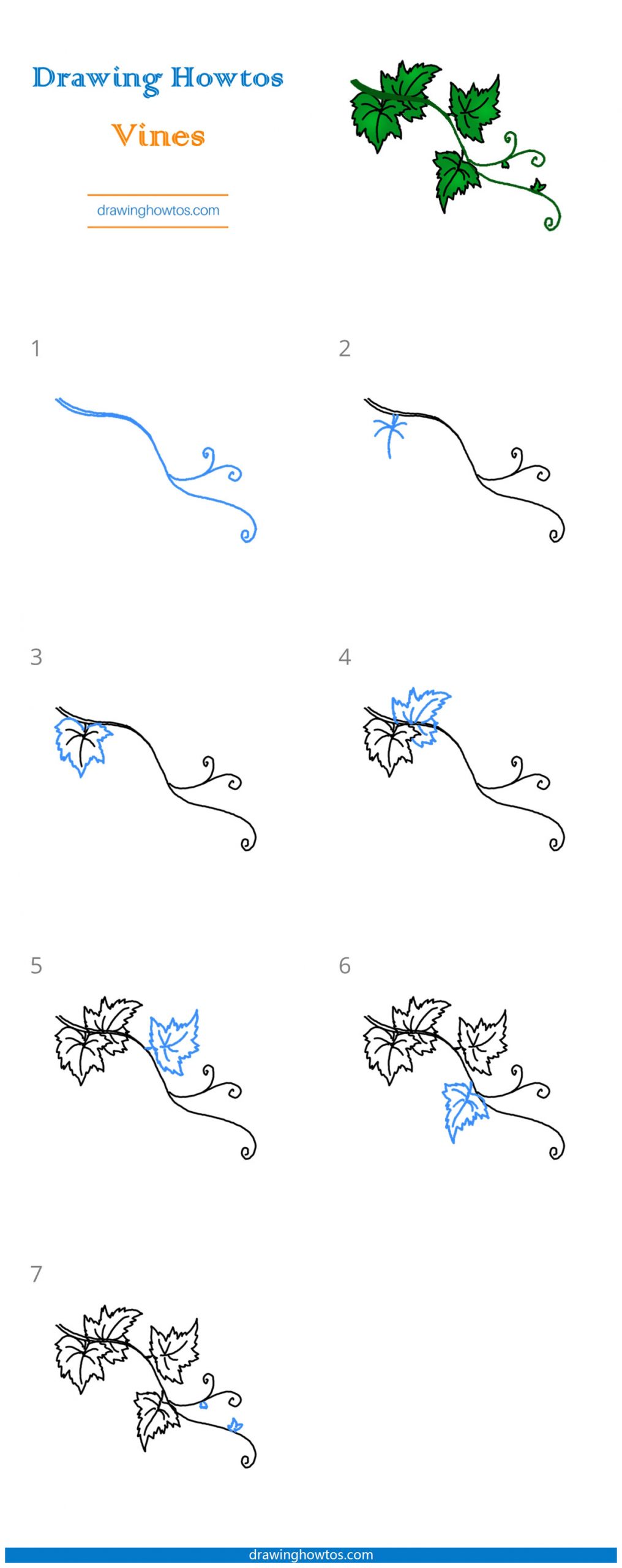 Drawing Howtos

Vines

drawinghowtos.com

1

2

3

4

5

6

7

drawinghowtos.com