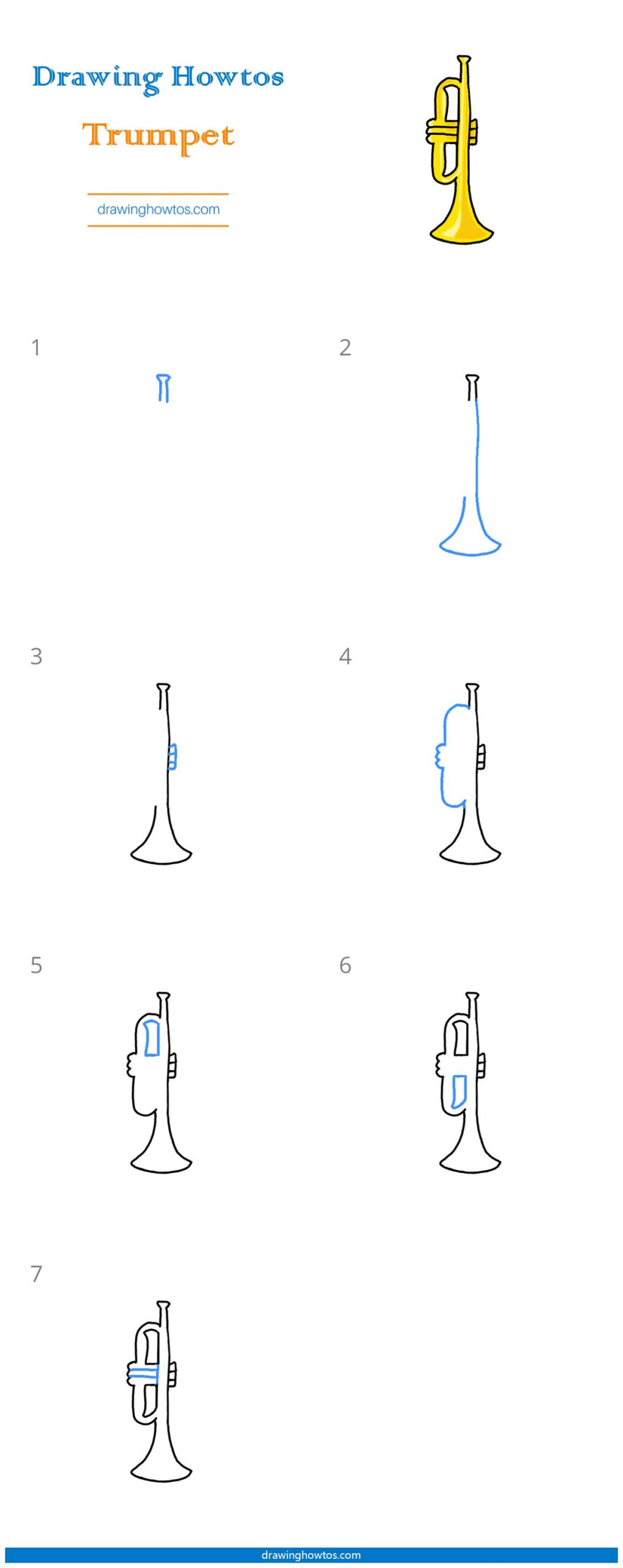 Drawing Howtos

Trumpet

drawinghowtos.com

1

2

3

4

5

6

7

drawinghowtos.com