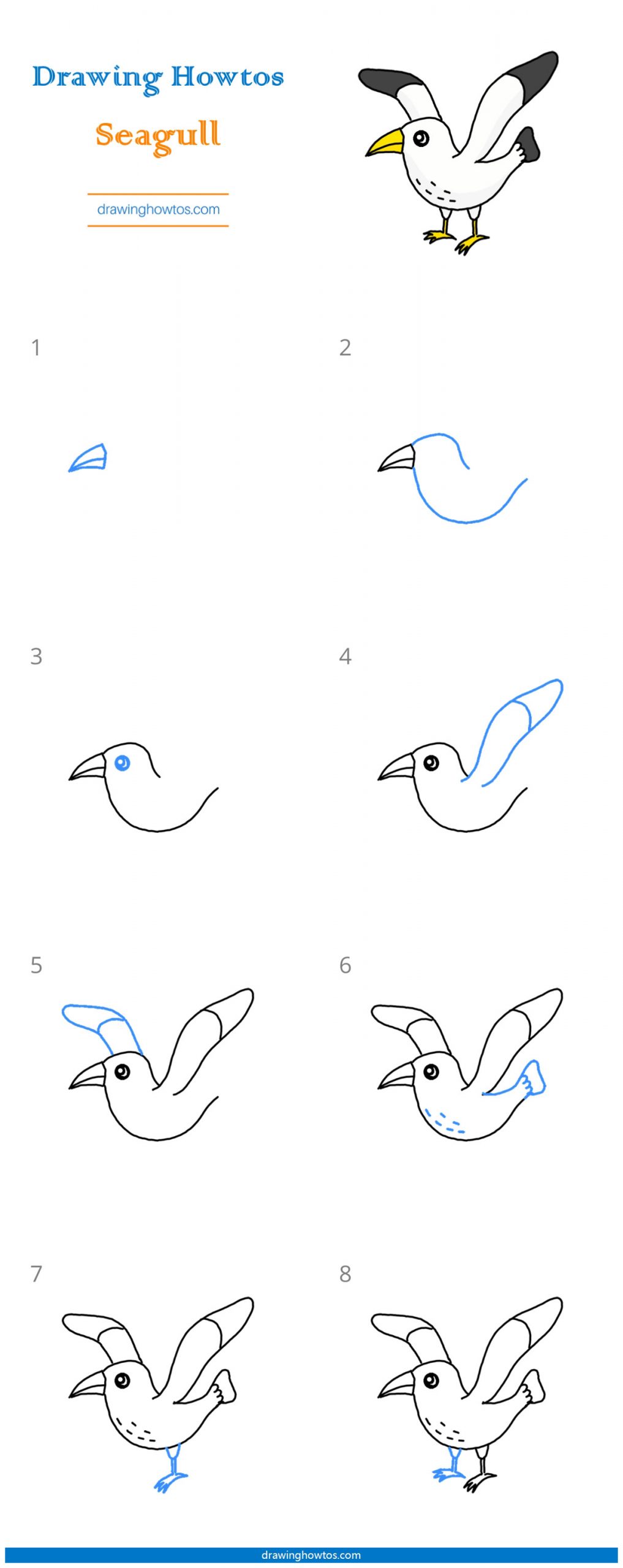 Drawing Howtos

Seagull

drawinghowtos.com

1

2

3

4

5

6

7

8

drawinghowtos.com