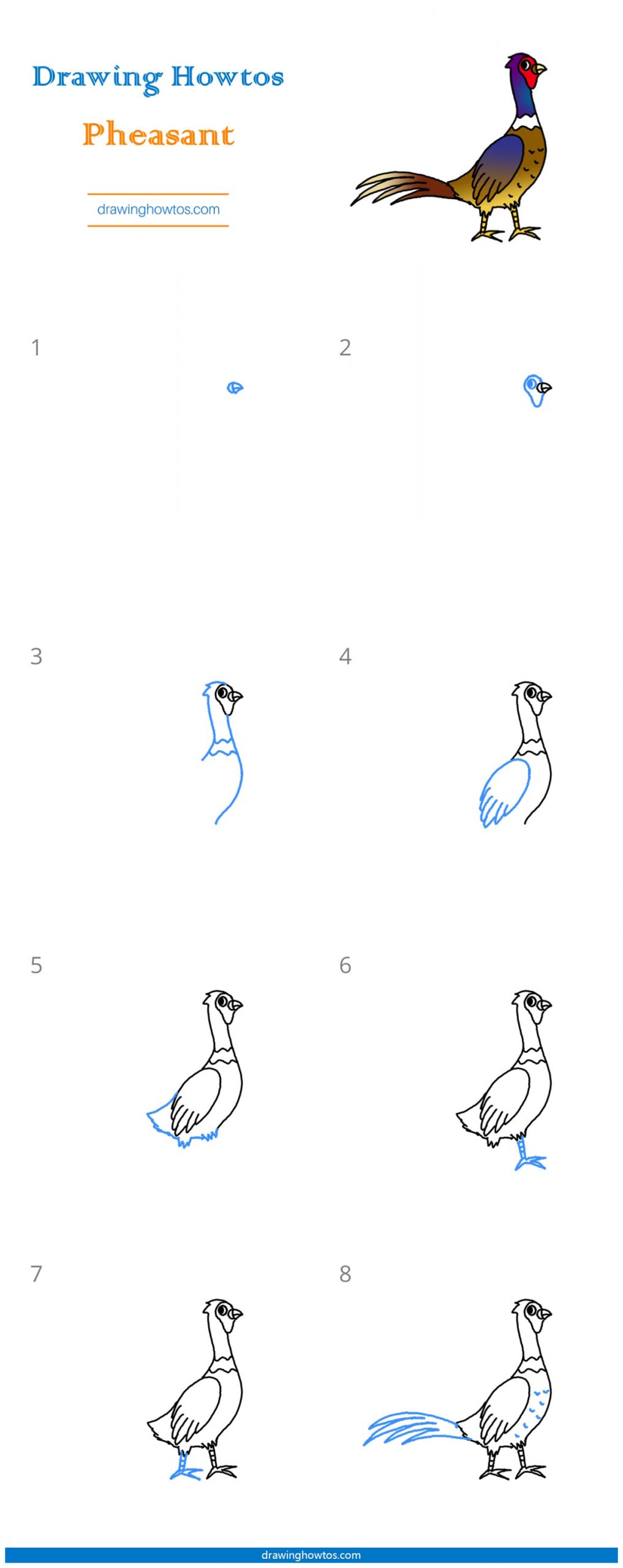 Drawing Howtos

Pheasant

drawinghowtos.com

1

2

3

4

5

6

7

8

drawinghowtos.com