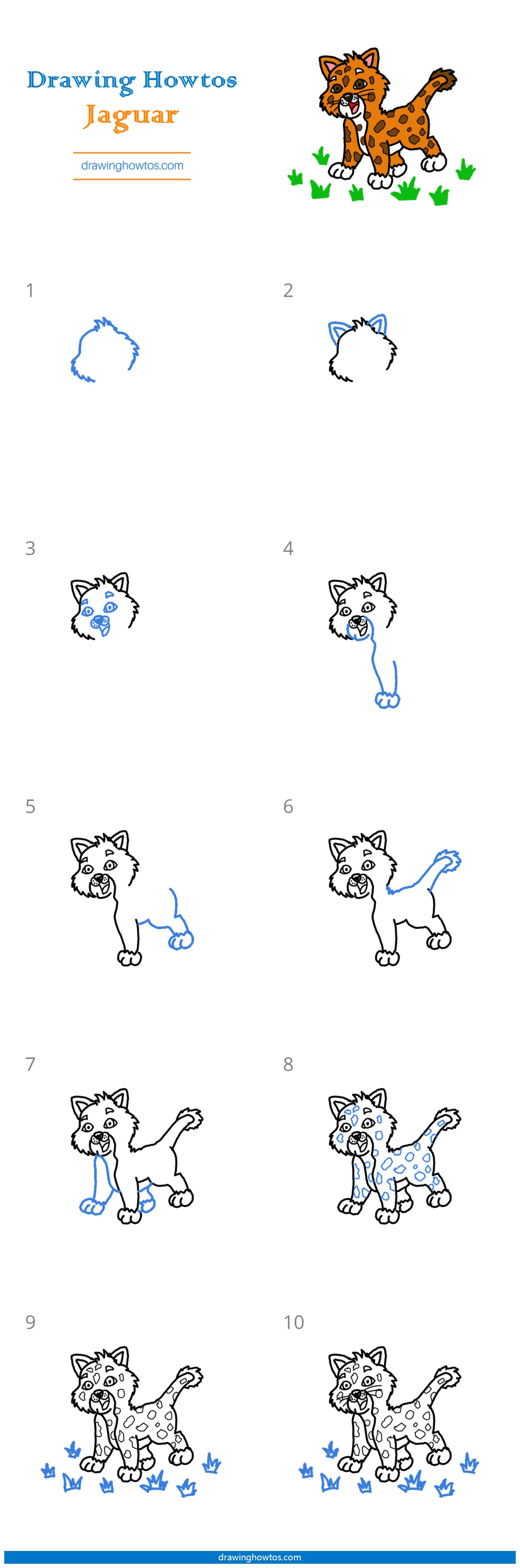 Drawing Howtos
Jaguar
drawinghowtos.com

1

2

3

4

5

6

7

8

9

10

drawinghowtos.com