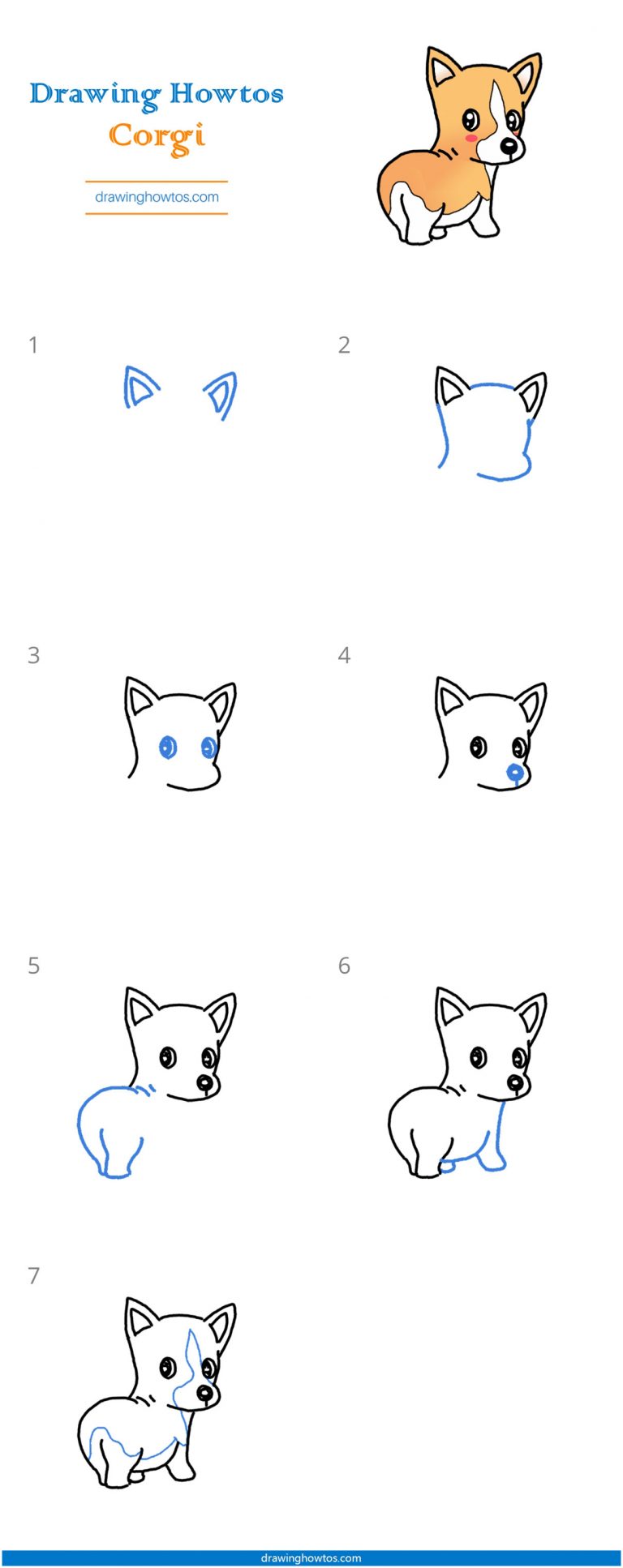 Drawing Howtos
Corgi

drawinghowtos.com

1

2

3

4

5

6

7

drawinghowtos.com