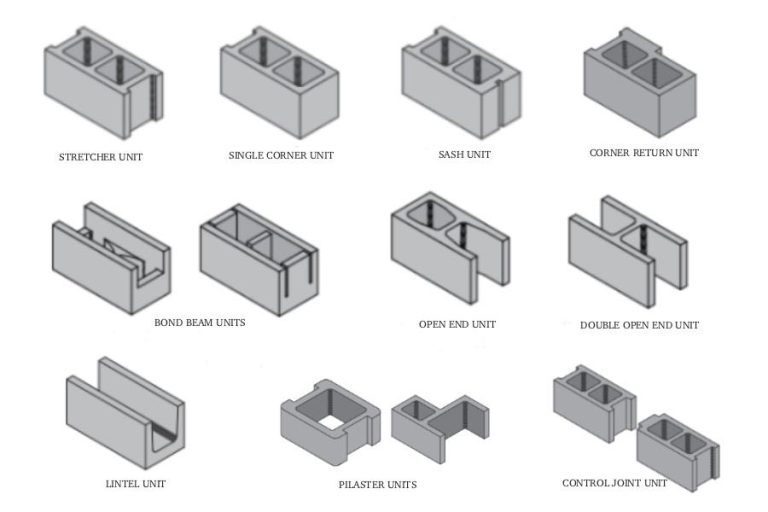 STRETCHER UNIT

SINGLE CORNER UNIT

SASH UNIT

CORNER RETURN UNIT

BOND BEAM UNITS

OPEN END UNIT

DOUBLE OPEN END UNIT

LINTEL UNIT

PILASTER UNITS

CONTROL JOINT UNIT