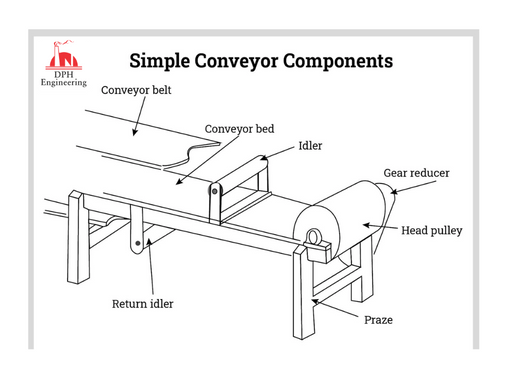 DPH Engineering

Simple Conveyor Components

Conveyor belt

Conveyor bed

Idler

Gear reducer

Head pulley

Return idler

Praze