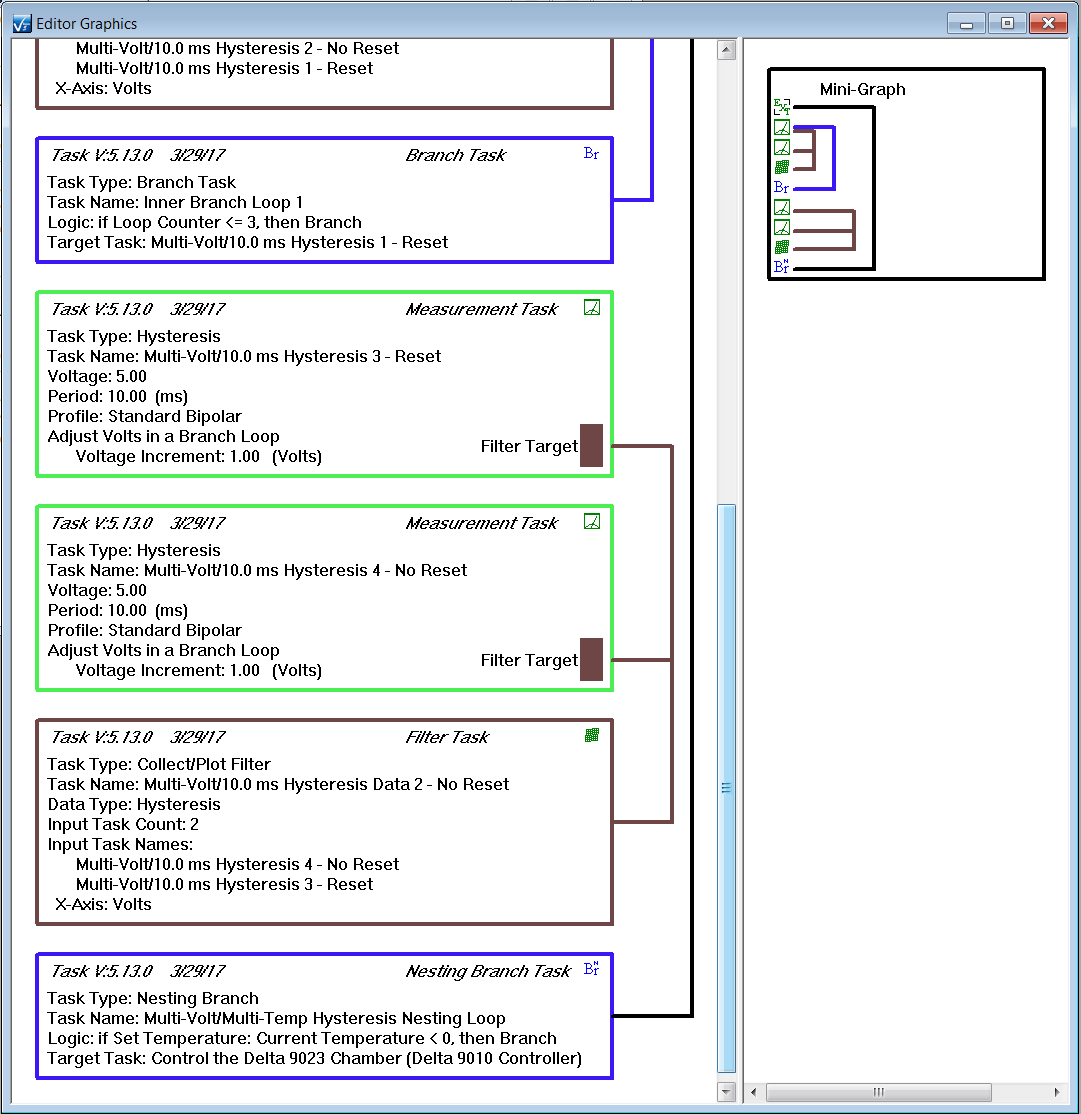 Editor Graphics

Multi-Volt/10.0 ms Hysteresis 2 - No Reset
Multi-Volt/10.0 ms Hysteresis 1 - Reset
X-Axis: Volts

Task V:5.13.0 3/29/17 Branch Task Br
Task Type: Branch Task
Task Name: Inner Branch Loop 1
Logic: if Loop Counter <= 3, then Branch
Target Task: Multi-Volt/10.0 ms Hysteresis 1 - Reset

Task V:5.13.0 3/29/17 Measurement Task
Task Type: Hysteresis
Task Name: Multi-Volt/10.0 ms Hysteresis 3 - Reset
Voltage: 5.00
Period: 10.00 (ms)
Profile: Standard Bipolar
Adjust Volts in a Branch Loop
Voltage Increment: 1.00 (Volts)
Filter Target

Task V:5.13.0 3/29/17 Measurement Task
Task Type: Hysteresis
Task Name: Multi-Volt/10.0 ms Hysteresis 4 - No Reset
Voltage: 5.00
Period: 10.00 (ms)
Profile: Standard Bipolar
Adjust Volts in a Branch Loop
Voltage Increment: 1.00 (Volts)
Filter Target

Task V:5.13.0 3/29/17 Filter Task
Task Type: Collect/Plot Filter
Task Name: Multi-Volt/10.0 ms Hysteresis Data 2 - No Reset
Data Type: Hysteresis
Input Task Count: 2
Input Task Names:
Multi-Volt/10.0 ms Hysteresis 4 - No Reset
Multi-Volt/10.0 ms Hysteresis 3 - Reset
X-Axis: Volts

Task V:5.13.0 3/29/17 Nesting Branch Task Br
Task Type: Nesting Branch
Task Name: Multi-Volt/Multi-Temp Hysteresis Nesting Loop
Logic: if Set Temperature: Current Temperature < 0, then Branch
Target Task: Control the Delta 9023 Chamber (Delta 9010 Controller)

Mini-Graph
Br
Br