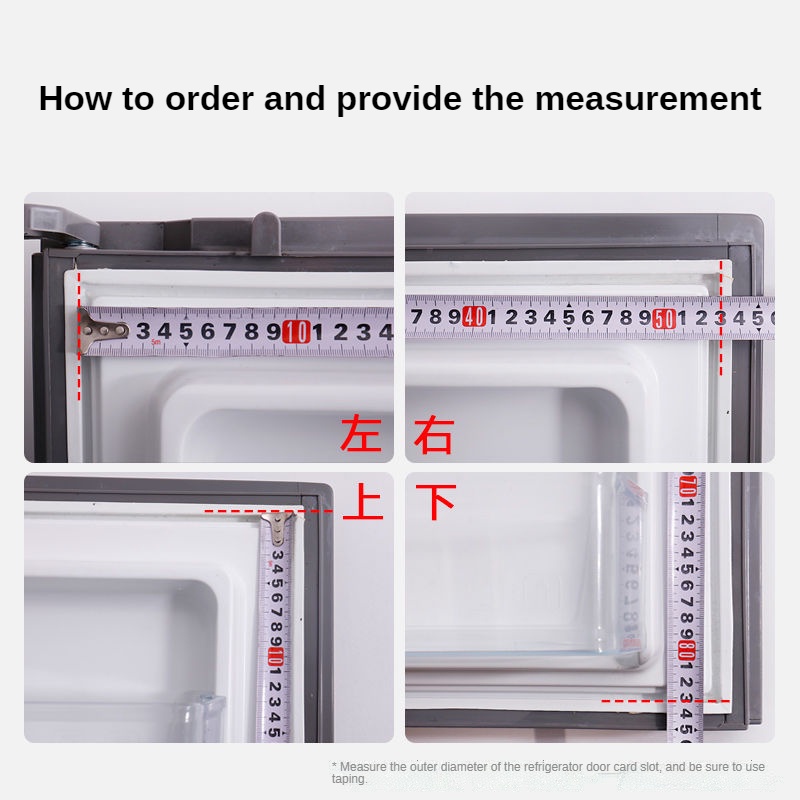 How to order and provide the measurement

3 4 5 6 7 8 9 10 1 2 3 4

7 8 9 40 1 2 3 4 5 6 7 8 9 50 1 2 3 4 5

左 右

上 下

3 4 5 6 7 8 9 10 1 2 3 4 5

70 1 2 3 4 5 6 7 8 9 80 1 2 3 4 5

* Measure the outer diameter of the refrigerator door card slot, and be sure to use taping.