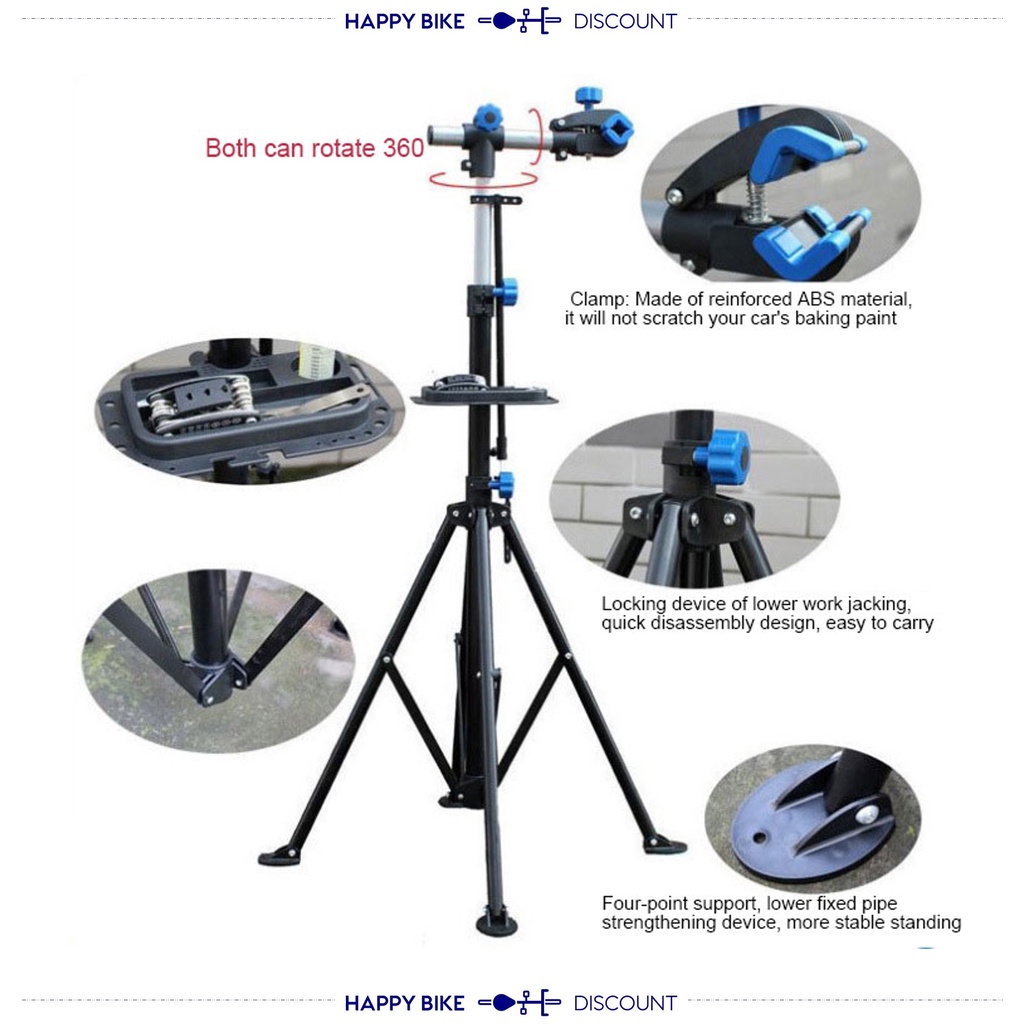 HAPPY BIKE DISCOUNT

Both can rotate 360

Clamp: Made of reinforced ABS material, it will not scratch your car's baking paint

Locking device of lower work jacking, quick disassembly design, easy to carry

Four-point support, lower fixed pipe strengthening device, more stable standing

HAPPY BIKE DISCOUNT