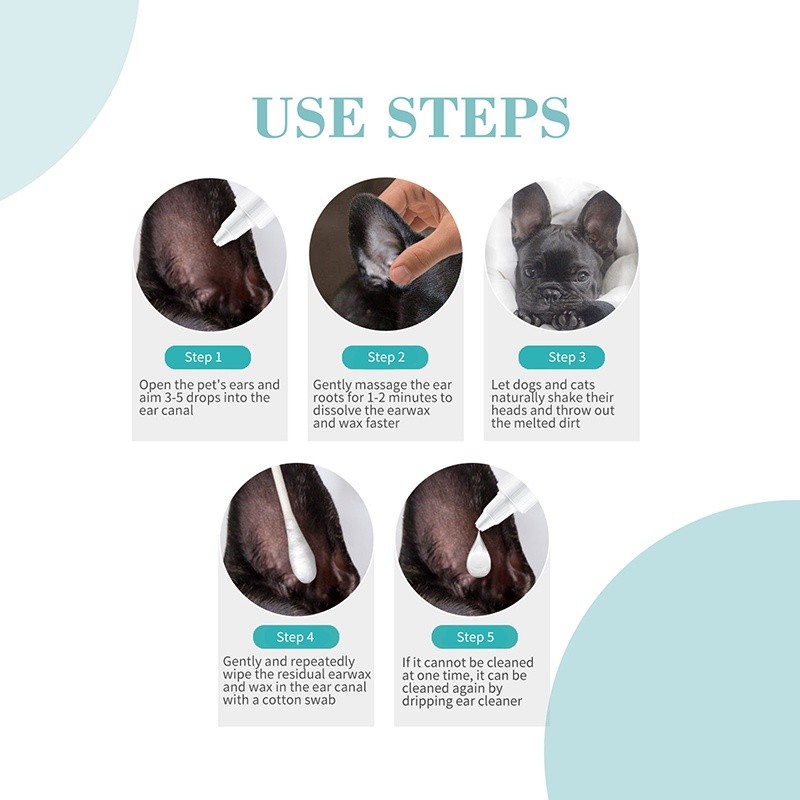 USE STEPS

Step 1

Open the pet's ears and aim 3-5 drops into the ear canal

Step 2

Gently massage the ear roots for 1-2 minutes to dissolve the earwax and wax faster

Step 3

Let dogs and cats naturally shake their heads and throw out the melted dirt

Step 4

Gently and repeatedly wipe the residual earwax and wax in the ear canal with a cotton swab

Step 5

If it cannot be cleaned at one time, it can be cleaned again by dripping ear cleaner