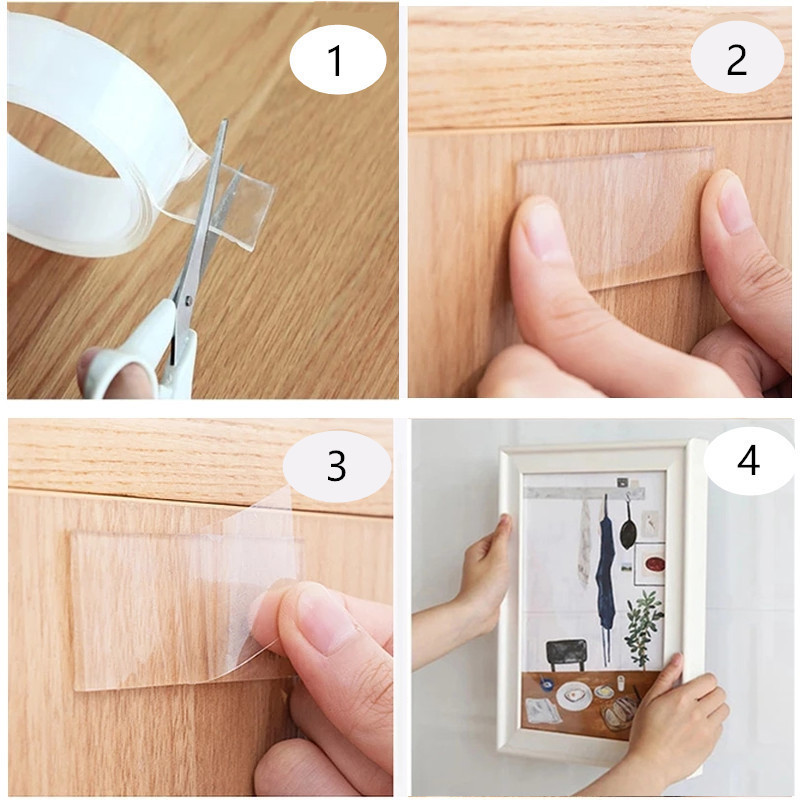 1

2

3

4