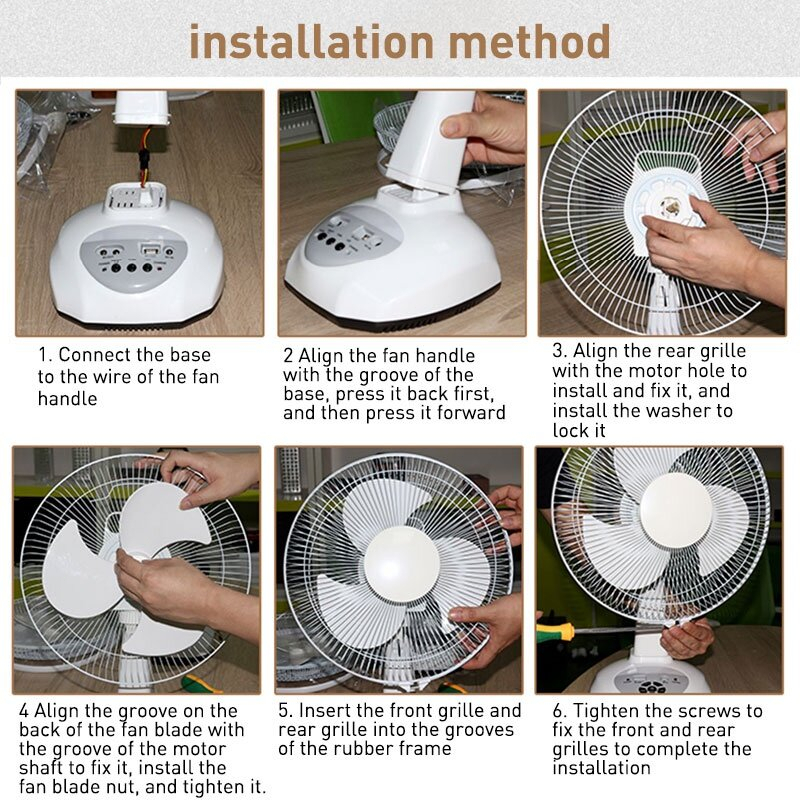 installation method

1. Connect the base to the wire of the fan handle

2 Align the fan handle with the groove of the base, press it back first, and then press it forward

3. Align the rear grille with the motor hole to install and fix it, and install the washer to lock it

4 Align the groove on the back of the fan blade with the groove of the motor shaft to fix it, install the fan blade nut, and tighten it.

5. Insert the front grille and rear grille into the grooves of the rubber frame

6. Tighten the screws to fix the front and rear grilles to complete the installation