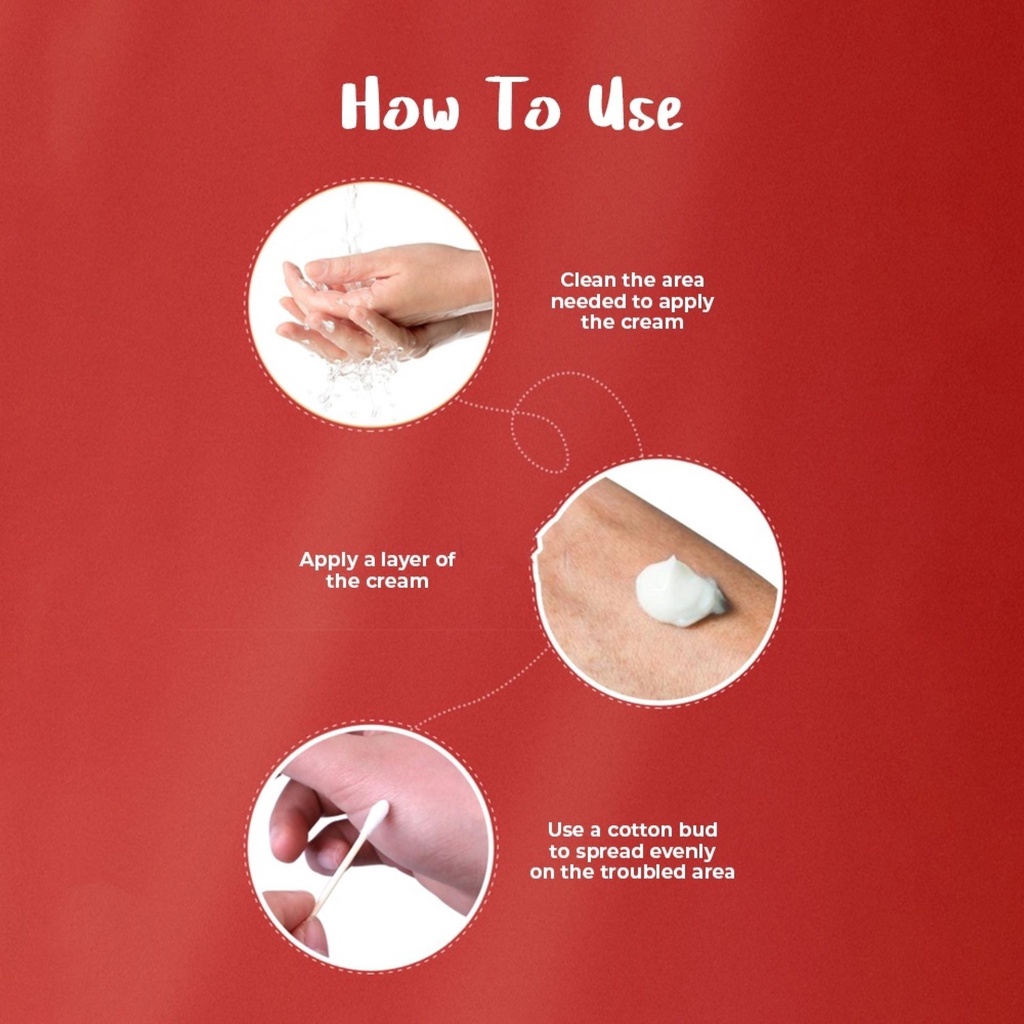 How To Use

Clean the area needed to apply the cream

Apply a layer of the cream

Use a cotton bud to spread evenly on the troubled area