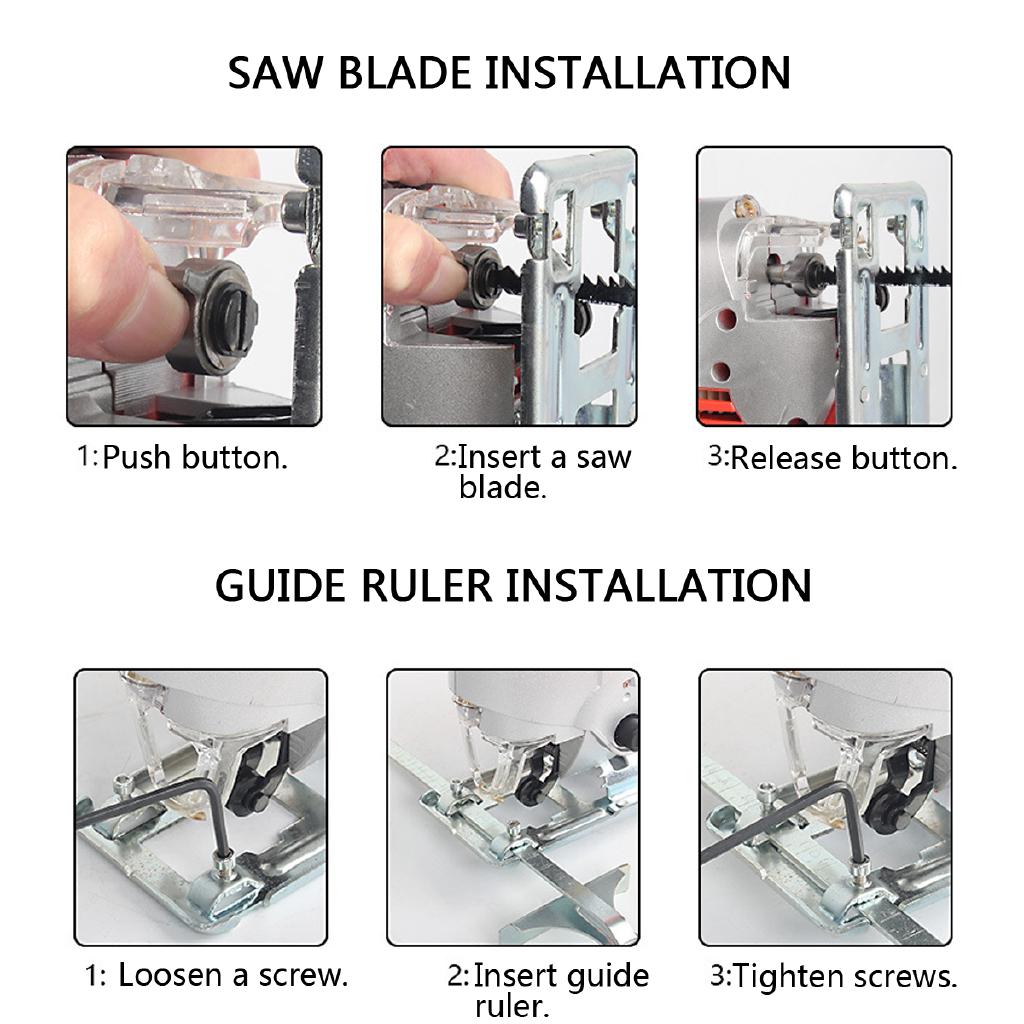 SAW BLADE INSTALLATION

1:Push button.

2:Insert a saw blade.

3:Release button.

GUIDE RULER INSTALLATION

1: Loosen a screw.

2:Insert guide ruler.

3:Tighten screws.