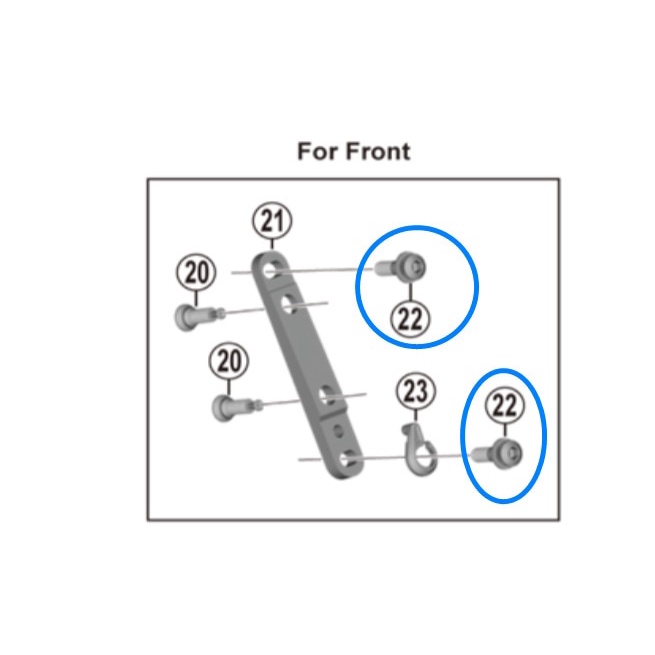 For Front

21
20
22
20
23
22