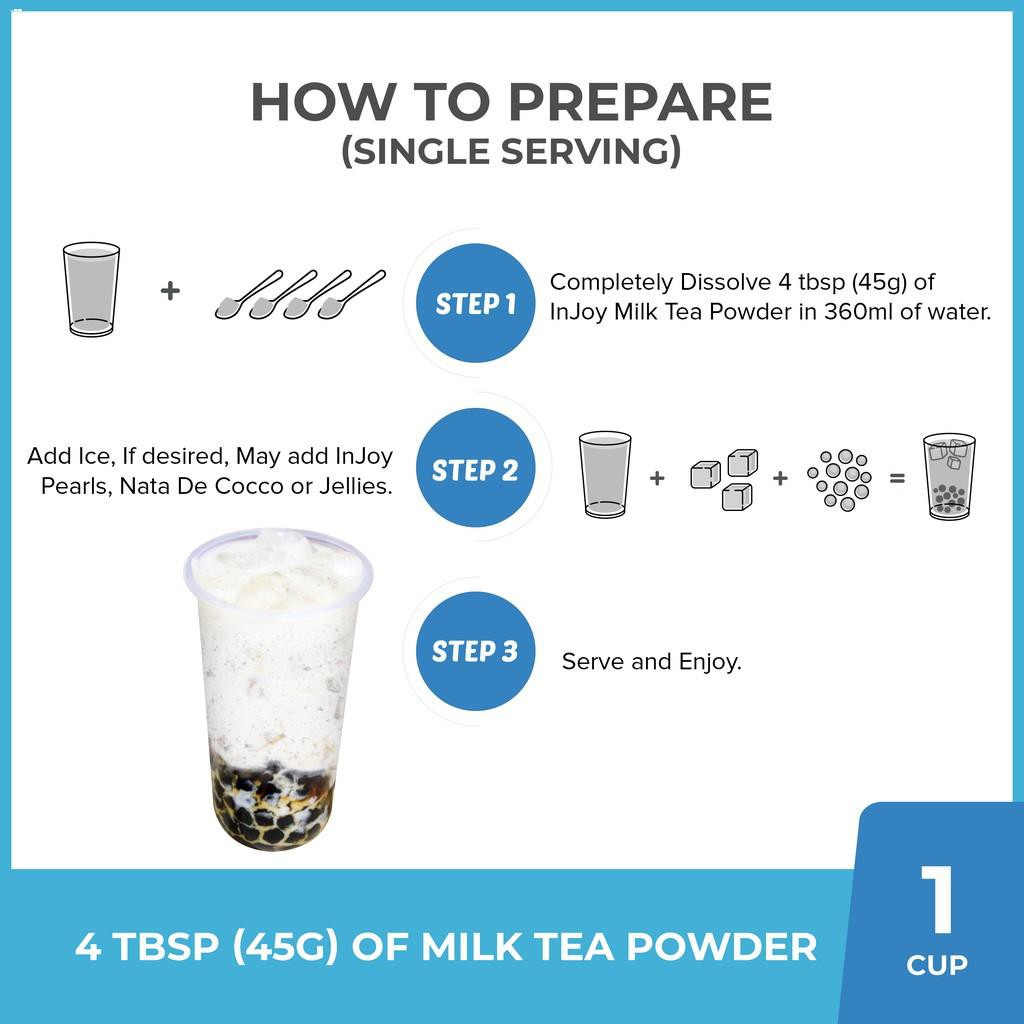 HOW TO PREPARE
(SINGLE SERVING)

+

STEP 1

Completely Dissolve 4 tbsp (45g) of InJoy Milk Tea Powder in 360ml of water.

Add Ice, If desired, May add InJoy Pearls, Nata De Cocco or Jellies.

STEP 2

+ + =

STEP 3

Serve and Enjoy.

4 TBSP (45G) OF MILK TEA POWDER

1
CUP