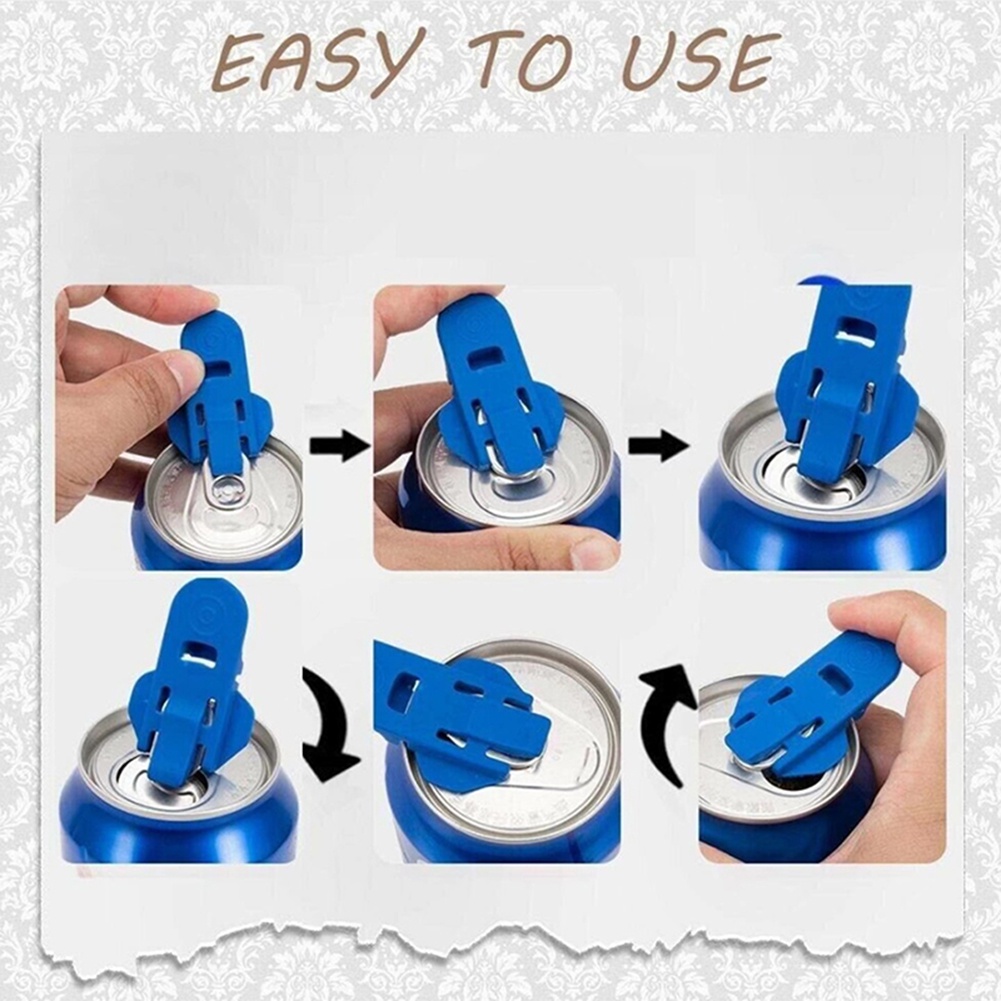 EASY TO USE