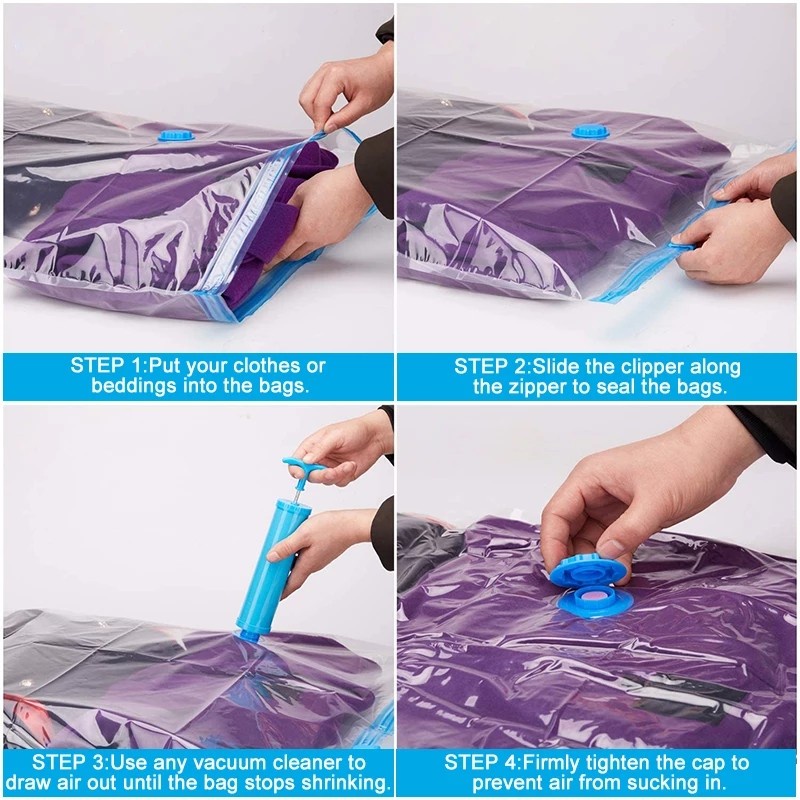 STEP 1:Put your clothes or beddings into the bags.

STEP 2:Slide the clipper along the zipper to seal the bags.

STEP 3:Use any vacuum cleaner to draw air out until the bag stops shrinking.

STEP 4:Firmly tighten the cap to prevent air from sucking in.