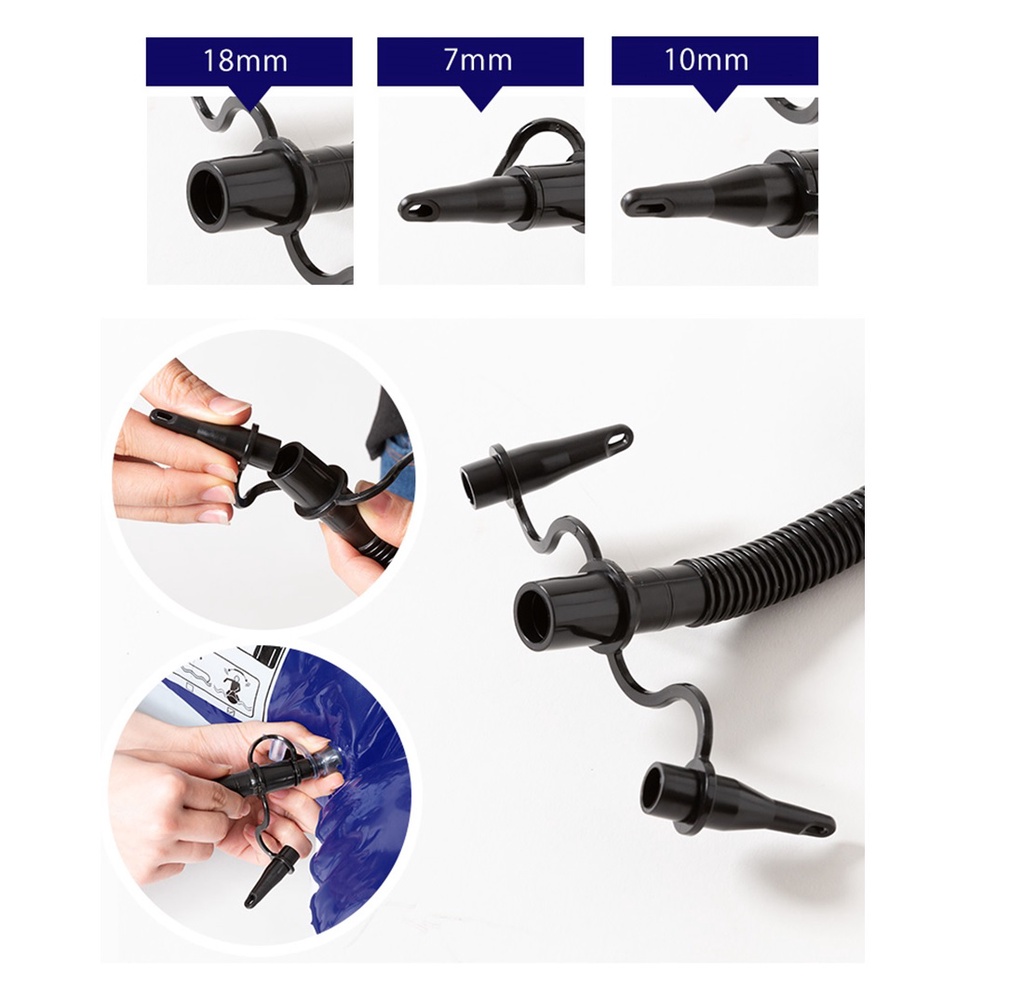 18mm

7mm

10mm