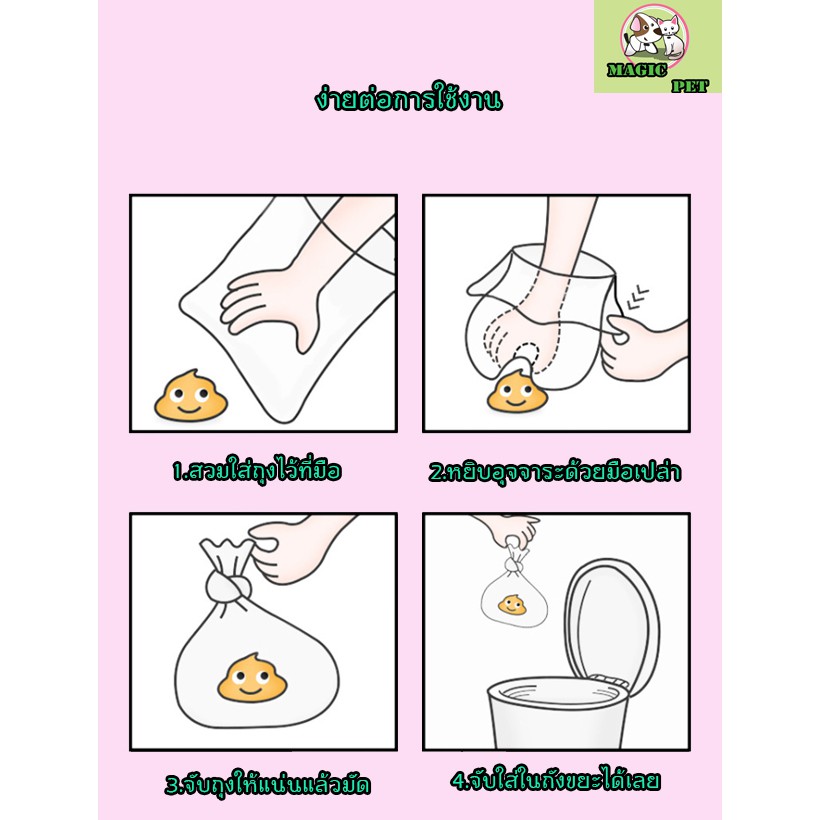 MAGIC PET

ง่ายต่อการใช้งาน

1.สวมใส่ถุงไว้ที่มือ

2.หยิบอุจจาระด้วยมือเปล่า

3.จับถุงให้แน่นแล้วมัด

4.จับใส่ในถังขยะได้เลย