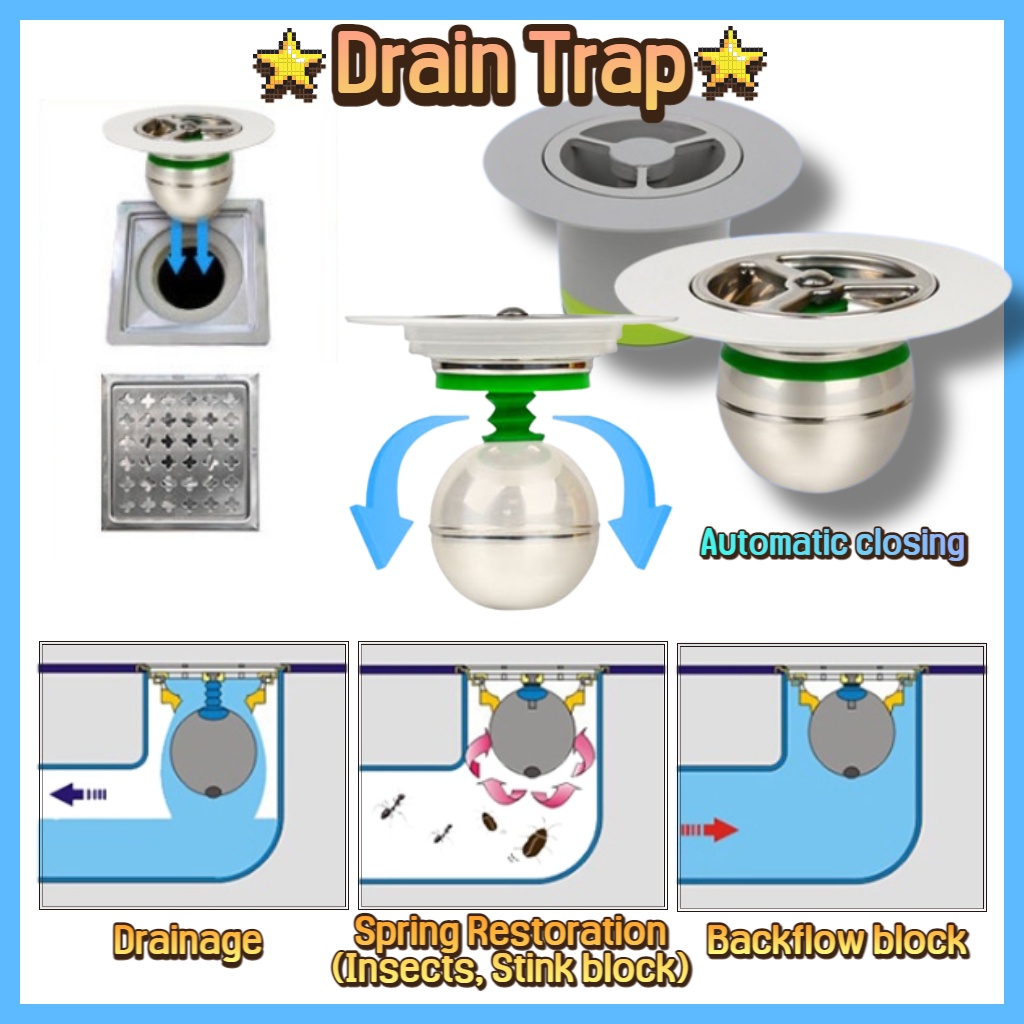 Drain Trap

Automatic closing

Drainage

Spring Restoration (Insects, Stink block)

Backflow block