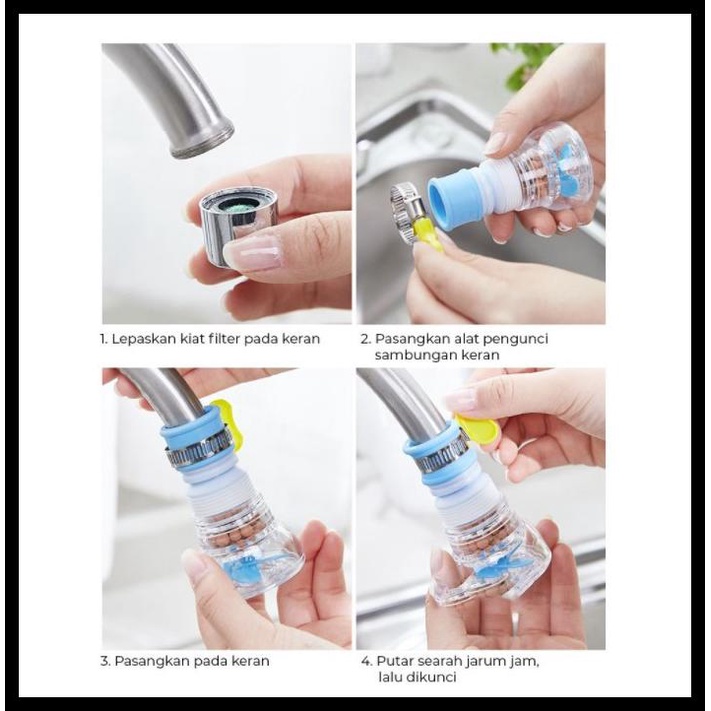 1. Lepaskan kiat filter pada keran

2. Pasangkan alat pengunci sambungan keran

3. Pasangkan pada keran

4. Putar searah jarum jam, lalu dikunci