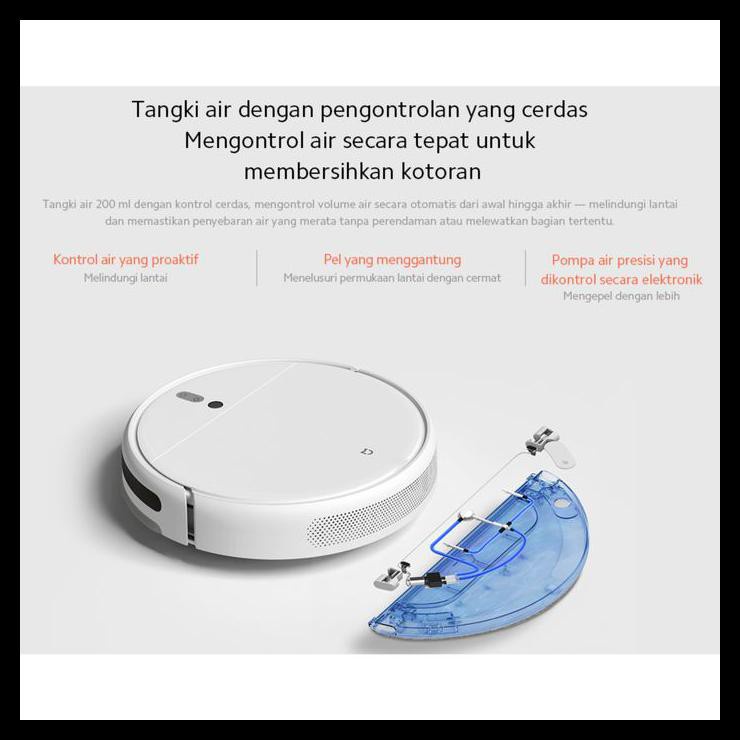 Tangki air dengan pengontrolan yang cerdas
Mengontrol air secara tepat untuk membersihkan kotoran

Tangki air 200 ml dengan kontrol cerdas, mengontrol volume air secara otomatis dari awal hingga akhir — melindungi lantai dan memastikan penyebaran air yang merata tanpa perendaman atau melewatkan bagian tertentu.

Kontrol air yang proaktif
Melindungi lantai

Pel yang menggantung
Menelusuri permukaan lantai dengan cermat

Pompa air presisi yang dikontrol secara elektronik
Mengepel dengan lebih