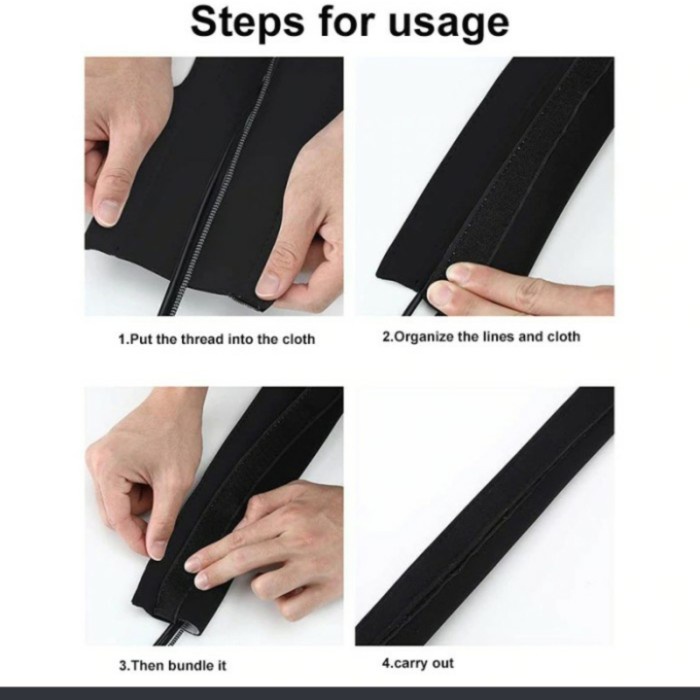 Steps for usage

1.Put the thread into the cloth

2.Organize the lines and cloth

3.Then bundle it

4.carry out