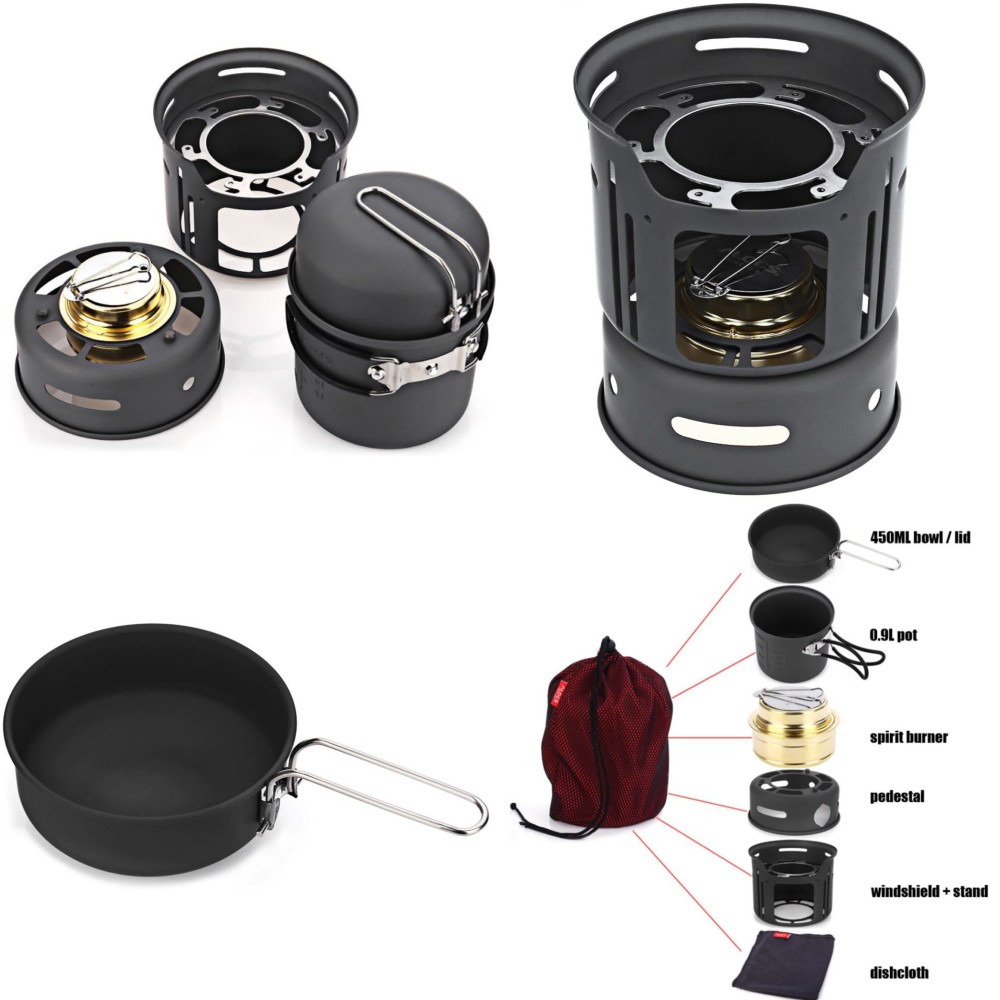 450ML bowl / lid

0.9L pot

spirit burner

pedestal

windshield + stand

dishcloth