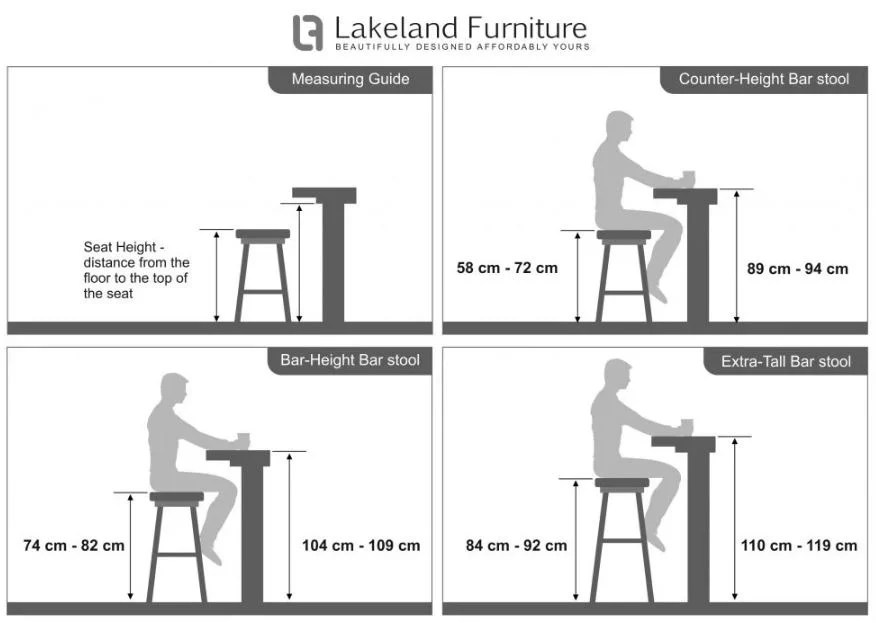 Lakeland Furniture
BEAUTIFULLY DESIGNED AFFORDABLY YOURS

Measuring Guide

Seat Height - distance from the floor to the top of the seat

Counter-Height Bar stool

58 cm - 72 cm

89 cm - 94 cm

Bar-Height Bar stool

74 cm - 82 cm

104 cm - 109 cm

Extra-Tall Bar stool

84 cm - 92 cm

110 cm - 119 cm