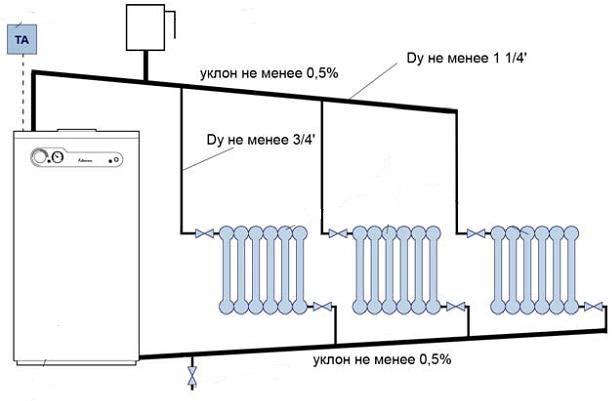 ТА

уклон не менее 0,5%

Dy не менее 1 1/4'

Dy не менее 3/4'

уклон не менее 0,5%