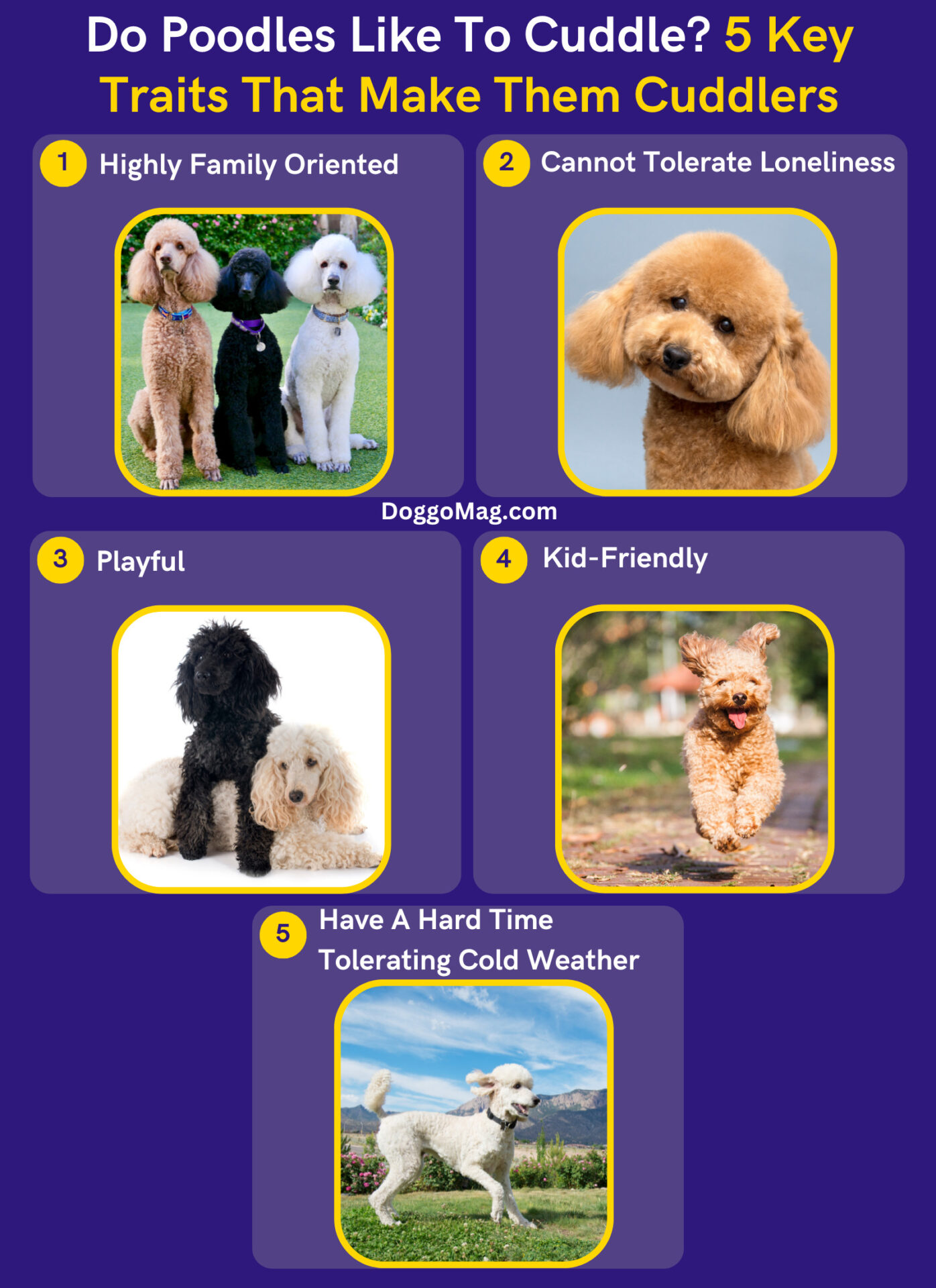 Do Poodles Like To Cuddle? 5 Key Traits That Make Them Cuddlers

1 Highly Family Oriented

2 Cannot Tolerate Loneliness

DoggoMag.com

3 Playful

4 Kid-Friendly

5 Have A Hard Time Tolerating Cold Weather