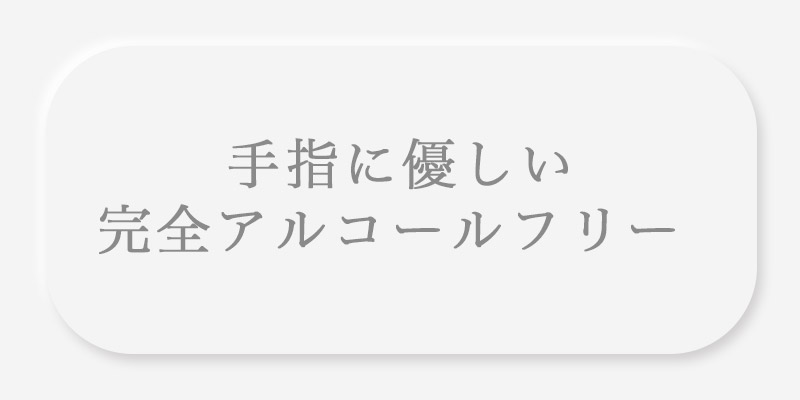 手指に優しい
完全アルコールフリー