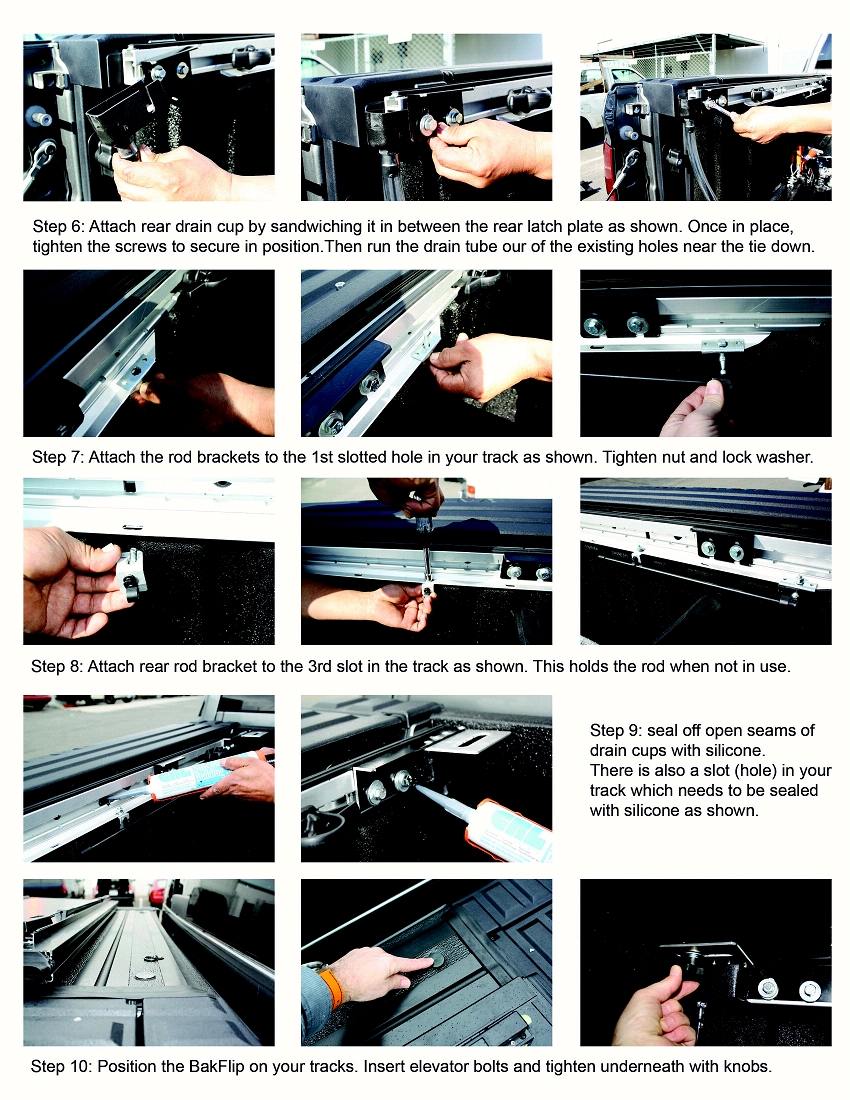 Step 6: Attach rear drain cup by sandwiching it in between the rear latch plate as shown. Once in place, tighten the screws to secure in position.Then run the drain tube our of the existing holes near the tie down.

Step 7: Attach the rod brackets to the 1st slotted hole in your track as shown. Tighten nut and lock washer.

Step 8: Attach rear rod bracket to the 3rd slot in the track as shown. This holds the rod when not in use.

Step 9: seal off open seams of drain cups with silicone. There is also a slot (hole) in your track which needs to be sealed with silicone as shown.

Step 10: Position the BakFlip on your tracks. Insert elevator bolts and tighten underneath with knobs.