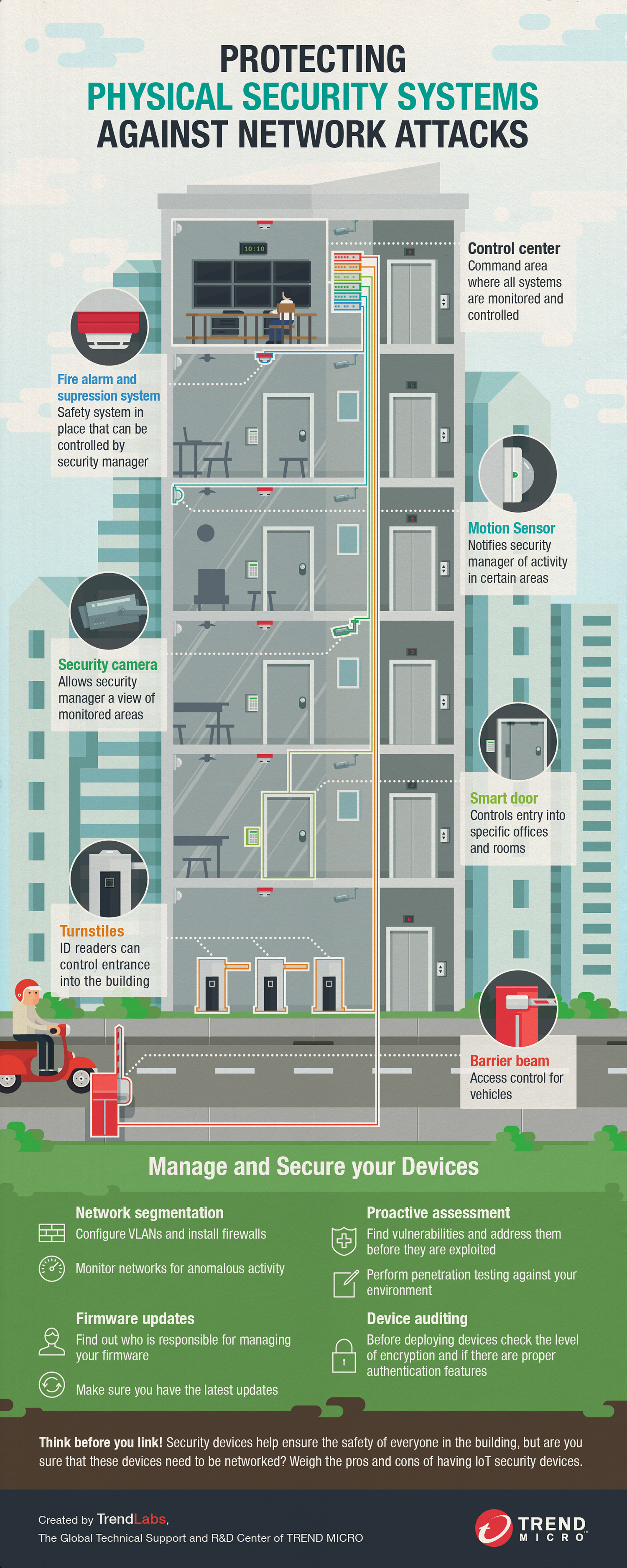 PROTECTING
PHYSICAL SECURITY SYSTEMS
AGAINST NETWORK ATTACKS

10:10

Control center
Command area where all systems are monitored and controlled

Fire alarm and supression system
Safety system in place that can be controlled by security manager

Motion Sensor
Notifies security manager of activity in certain areas

Security camera
Allows security manager a view of monitored areas

Smart door
Controls entry into specific offices and rooms

Turnstiles
ID readers can control entrance into the building

Barrier beam
Access control for vehicles

Manage and Secure your Devices

Network segmentation
Configure VLANs and install firewalls

Monitor networks for anomalous activity

Firmware updates
Find out who is responsible for managing your firmware

Make sure you have the latest updates

Proactive assessment
Find vulnerabilities and address them before they are exploited

Perform penetration testing against your environment

Device auditing
Before deploying devices check the level of encryption and if there are proper authentication features

Think before you link! Security devices help ensure the safety of everyone in the building, but are you sure that these devices need to be networked? Weigh the pros and cons of having IoT security devices.

Created by TrendLabs,
The Global Technical Support and R&D Center of TREND MICRO

TREND MICRO