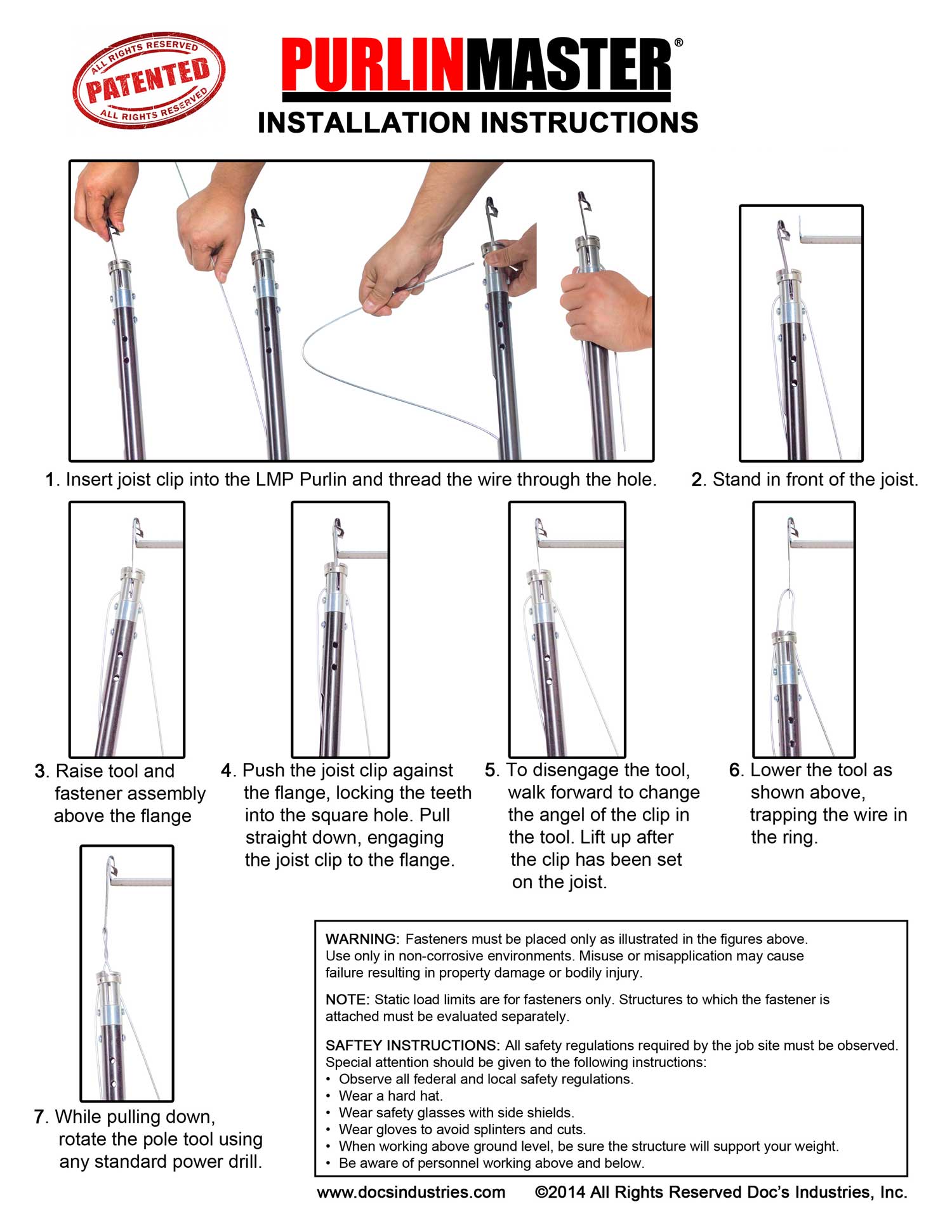 ALL RIGHTS RESERVED
PATENTED
ALL RIGHTS RESERVED

PURLINMASTER®
INSTALLATION INSTRUCTIONS

1. Insert joist clip into the LMP Purlin and thread the wire through the hole.

2. Stand in front of the joist.

3. Raise tool and fastener assembly above the flange

4. Push the joist clip against the flange, locking the teeth into the square hole. Pull straight down, engaging the joist clip to the flange.

5. To disengage the tool, walk forward to change the angel of the clip in the tool. Lift up after the clip has been set on the joist.

6. Lower the tool as shown above, trapping the wire in the ring.

7. While pulling down, rotate the pole tool using any standard power drill.

WARNING: Fasteners must be placed only as illustrated in the figures above. Use only in non-corrosive environments. Misuse or misapplication may cause failure resulting in property damage or bodily injury.

NOTE: Static load limits are for fasteners only. Structures to which the fastener is attached must be evaluated separately.

SAFTEY INSTRUCTIONS: All safety regulations required by the job site must be observed. Special attention should be given to the following instructions:
• Observe all federal and local safety regulations.
• Wear a hard hat.
• Wear safety glasses with side shields.
• Wear gloves to avoid splinters and cuts.
• When working above ground level, be sure the structure will support your weight.
• Be aware of personnel working above and below.

www.docsindustries.com ©2014 All Rights Reserved Doc's Industries, Inc.