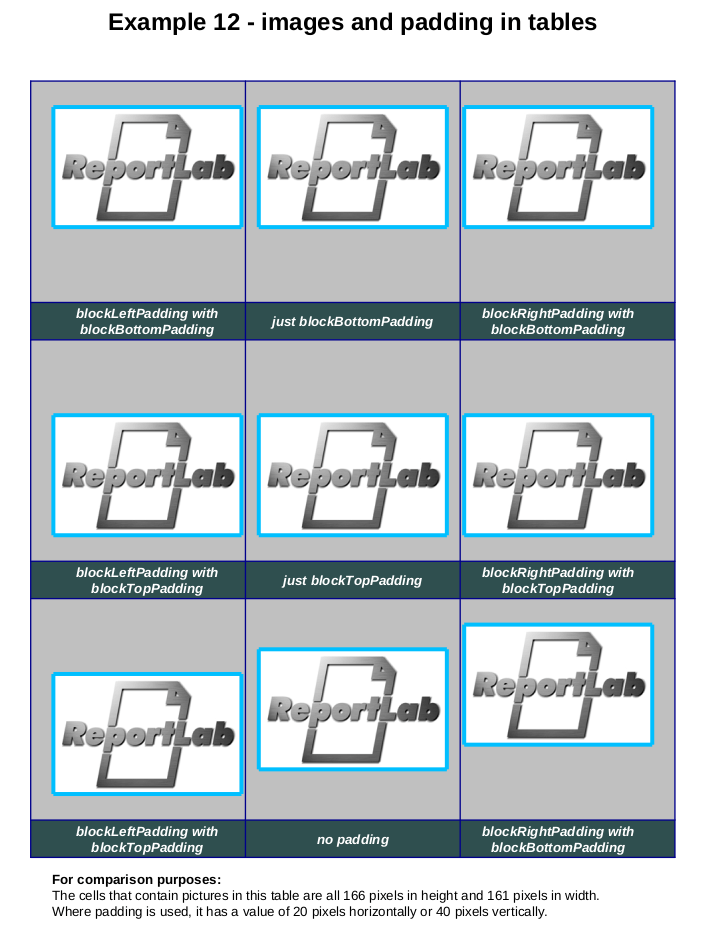 Example 12 - images and padding in tables

| ReportLab | ReportLab | ReportLab |
|---|---|---|
| blockLeftPadding with blockBottomPadding | just blockBottomPadding | blockRightPadding with blockBottomPadding |
| ReportLab | ReportLab | ReportLab |
| blockLeftPadding with blockTopPadding | just blockTopPadding | blockRightPadding with blockTopPadding |
| ReportLab | ReportLab | ReportLab |
| blockLeftPadding with blockTopPadding | no padding | blockRightPadding with blockBottomPadding |

For comparison purposes:
The cells that contain pictures in this table are all 166 pixels in height and 161 pixels in width. Where padding is used, it has a value of 20 pixels horizontally or 40 pixels vertically.