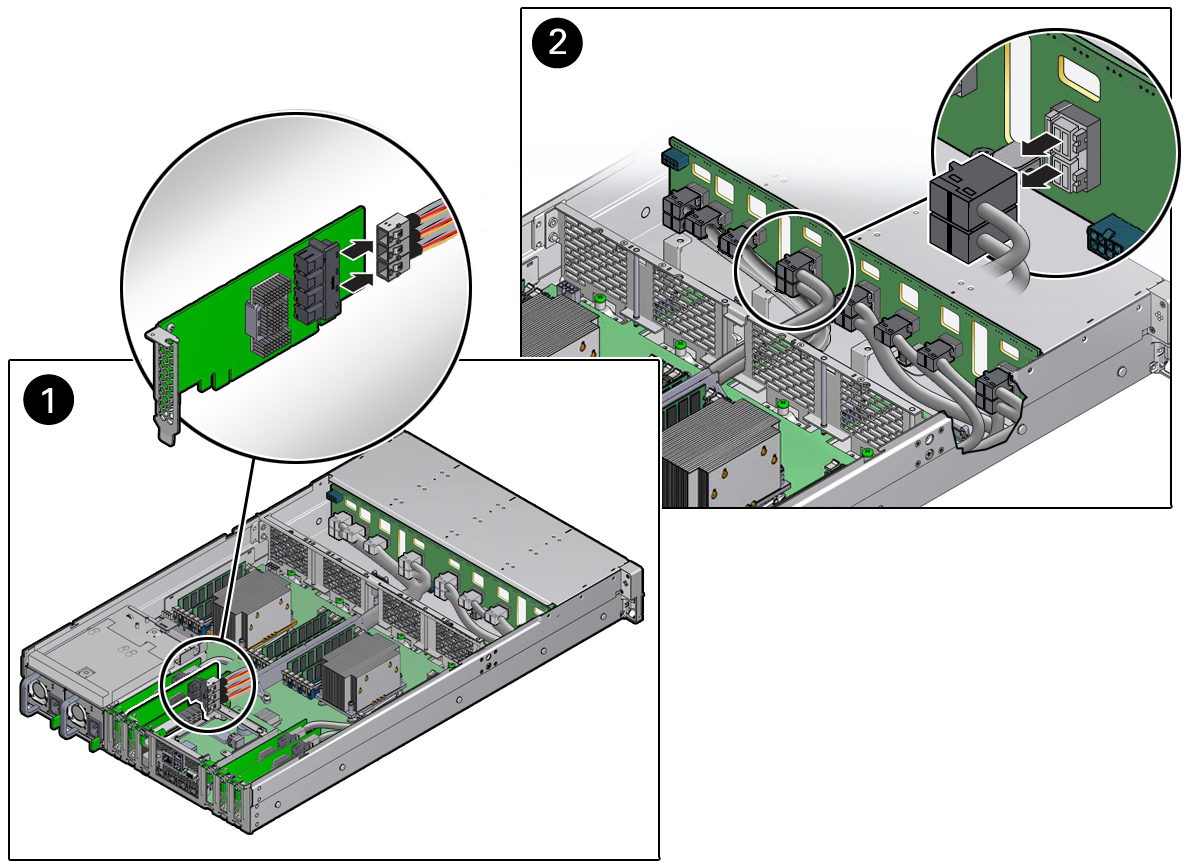 2

1