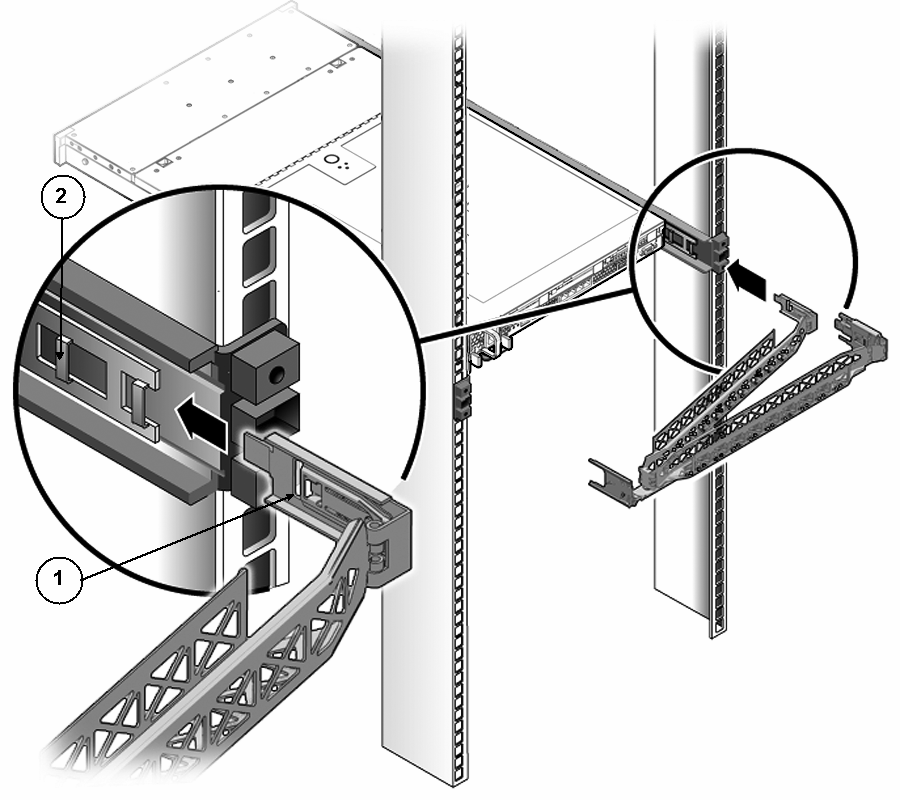 2

1