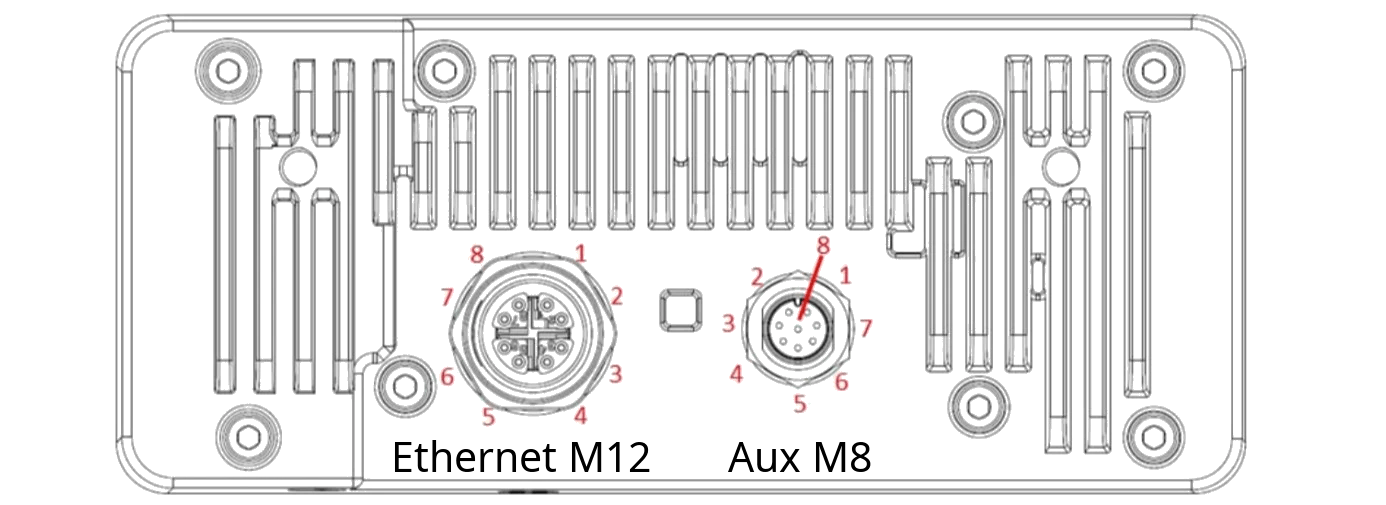 8
1
7
2
6
3
5
4
Ethernet M12

8
2
1
3
7
4
6
5
Aux M8