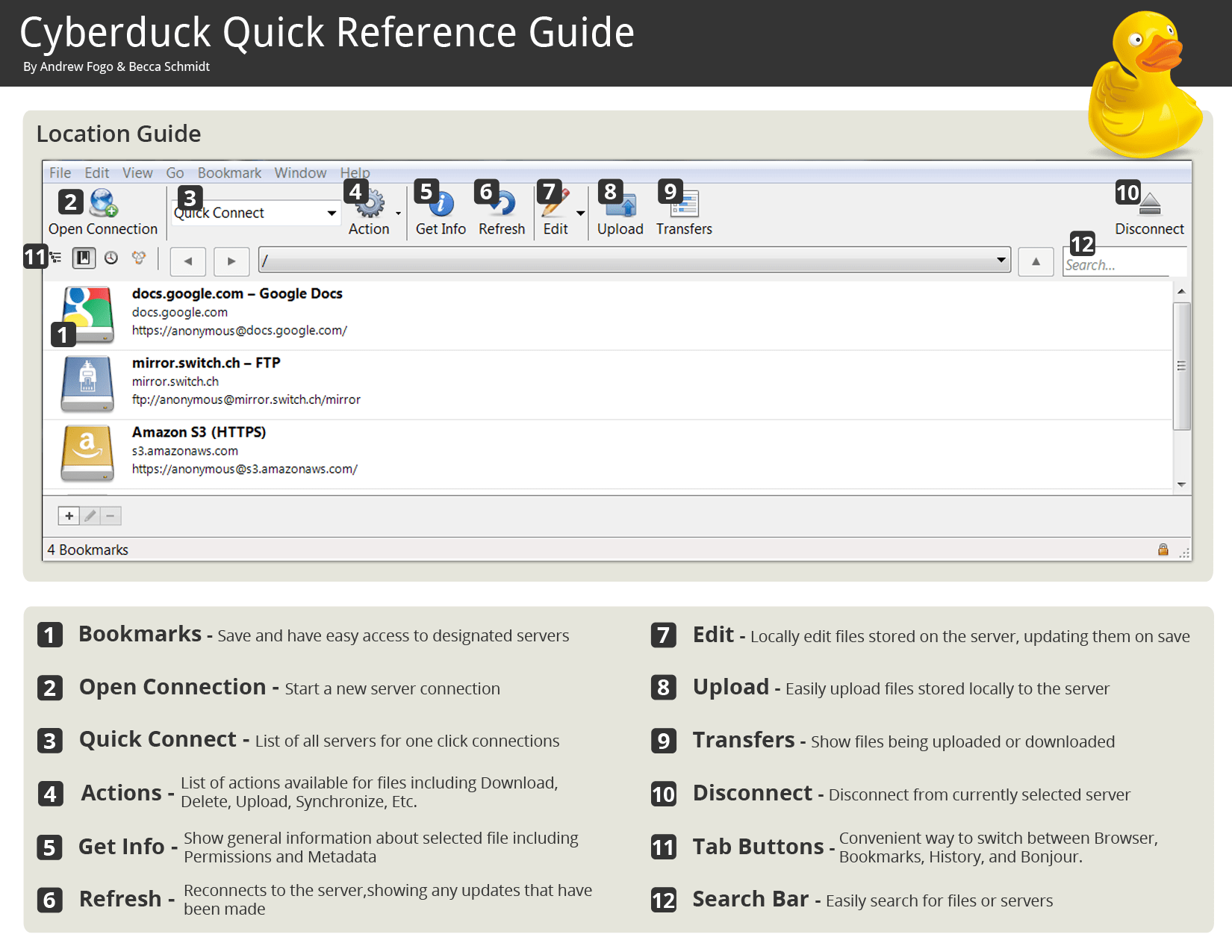 Cyberduck Quick Reference Guide
By Andrew Fogo & Becca Schmidt

Location Guide

File Edit View Go Bookmark Window Help

2 Open Connection
3 Quick Connect
4 Action
5 Get Info
6 Refresh
7 Edit
8 Upload
9 Transfers
10 Disconnect
11
/
12 Search...

1
docs.google.com – Google Docs
docs.google.com
https://anonymous@docs.google.com/

mirror.switch.ch – FTP
mirror.switch.ch
ftp://anonymous@mirror.switch.ch/mirror

Amazon S3 (HTTPS)
s3.amazonaws.com
https://anonymous@s3.amazonaws.com/

4 Bookmarks

1 Bookmarks - Save and have easy access to designated servers

2 Open Connection - Start a new server connection

3 Quick Connect - List of all servers for one click connections

4 Actions - List of actions available for files including Download, Delete, Upload, Synchronize, Etc.

5 Get Info - Show general information about selected file including Permissions and Metadata

6 Refresh - Reconnects to the server,showing any updates that have been made

7 Edit - Locally edit files stored on the server, updating them on save

8 Upload - Easily upload files stored locally to the server

9 Transfers - Show files being uploaded or downloaded

10 Disconnect - Disconnect from currently selected server

11 Tab Buttons - Convenient way to switch between Browser, Bookmarks, History, and Bonjour.

12 Search Bar - Easily search for files or servers